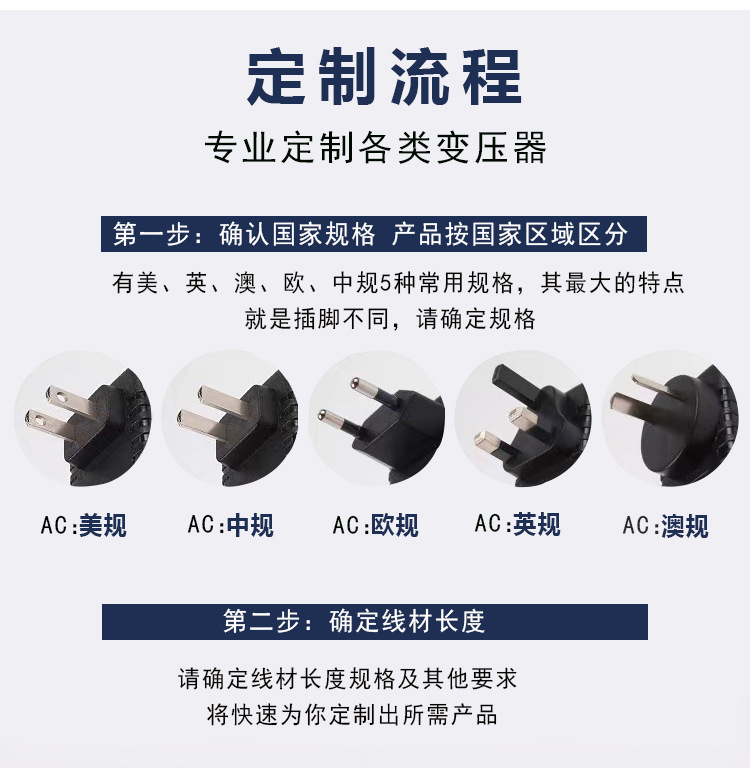 定制流程

专业定制各类变压器

第一步：确认国家规格 产品按国家区域区分

有美、英、澳、欧、中规5种常用规格，其最大的特点就是插脚不同，请确定规格

AC:美规 AC:中规 AC:欧规 AC:英规 AC:澳规

第二步：确定线材长度

请确定线材长度规格及其他要求
将快速为你定制出所需产品