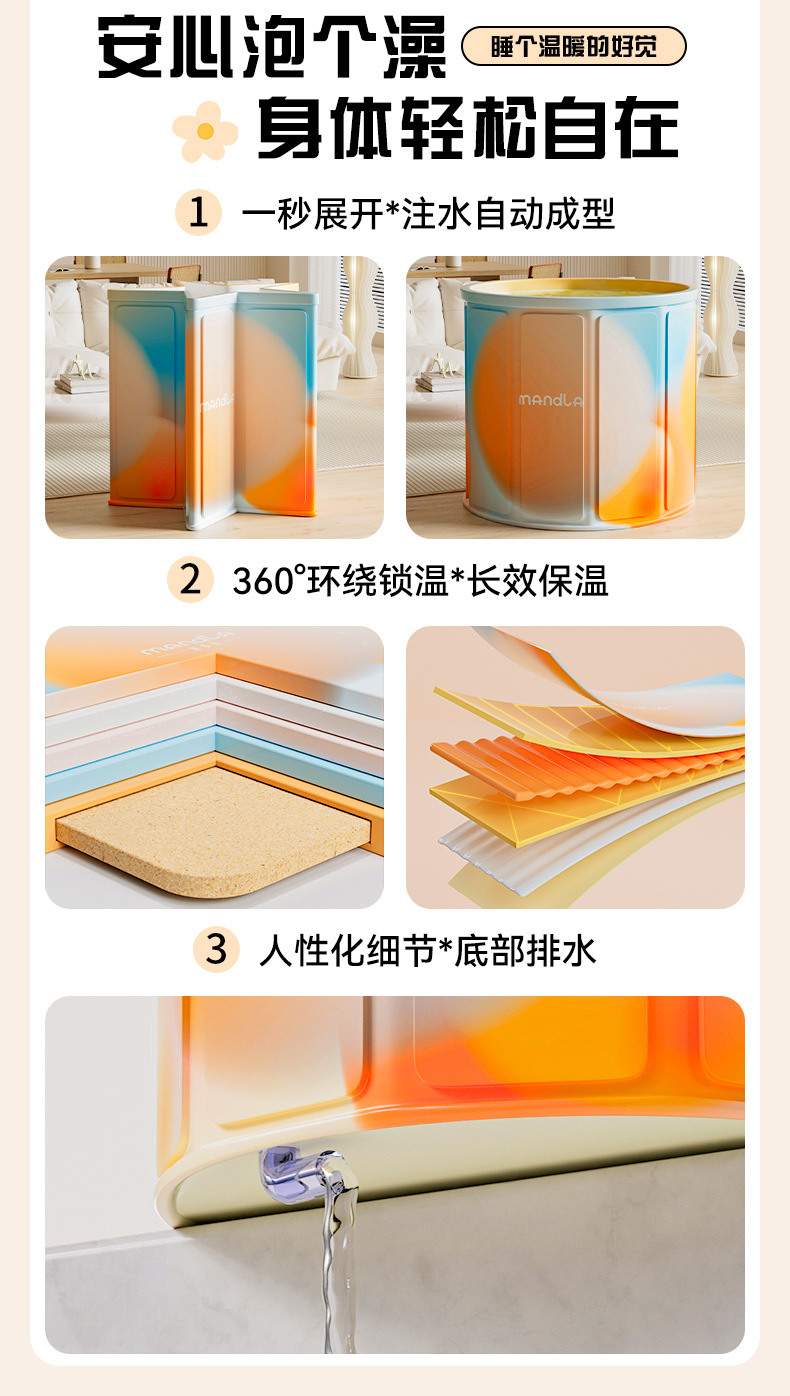 安心泡个澡

睡个温暖的好觉

身体轻松自在

1 一秒展开*注水自动成型

mandla

mandla

2 360°环绕锁温*长效保温

mandla

3 人性化细节*底部排水