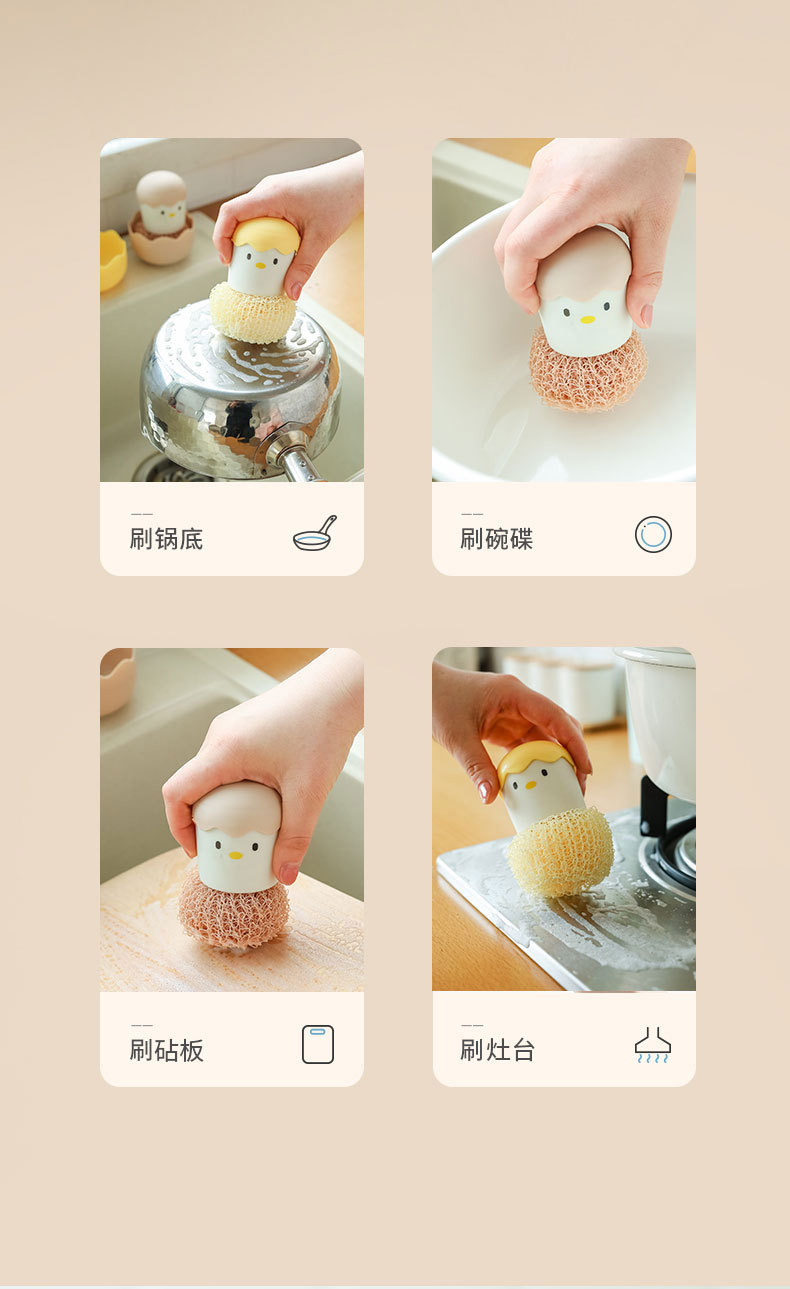 刷锅底

刷碗碟

刷砧板

刷灶台