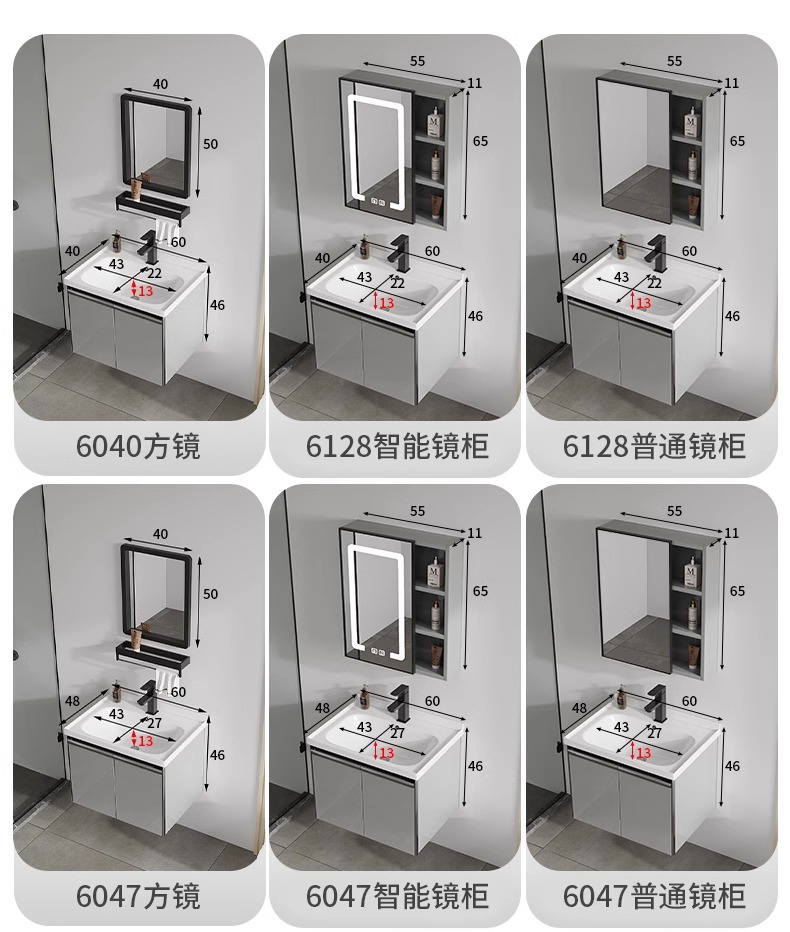 40
50
40
60
43
22
13
46
6040方镜

55
11
65
40
60
43
22
13
46
6128智能镜柜

55
11
65
40
60
43
22
13
46
6128普通镜柜

40
50
48
60
43
27
13
46
6047方镜

55
11
65
48
60
43
27
13
46
6047智能镜柜

55
11
65
48
60
43
27
13
46
6047普通镜柜