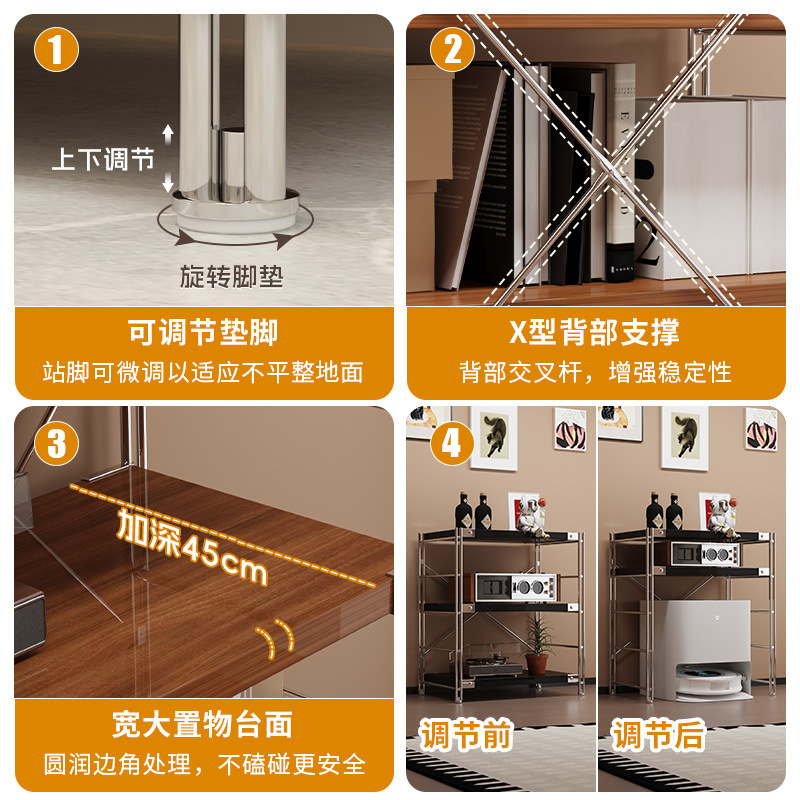 1

上下调节

旋转脚垫

可调节垫脚
站脚可微调以适应不平整地面

2

X型背部支撑
背部交叉杆，增强稳定性

3

加深45cm

宽大置物台面
圆润边角处理，不磕碰更安全

4

调节前

调节后