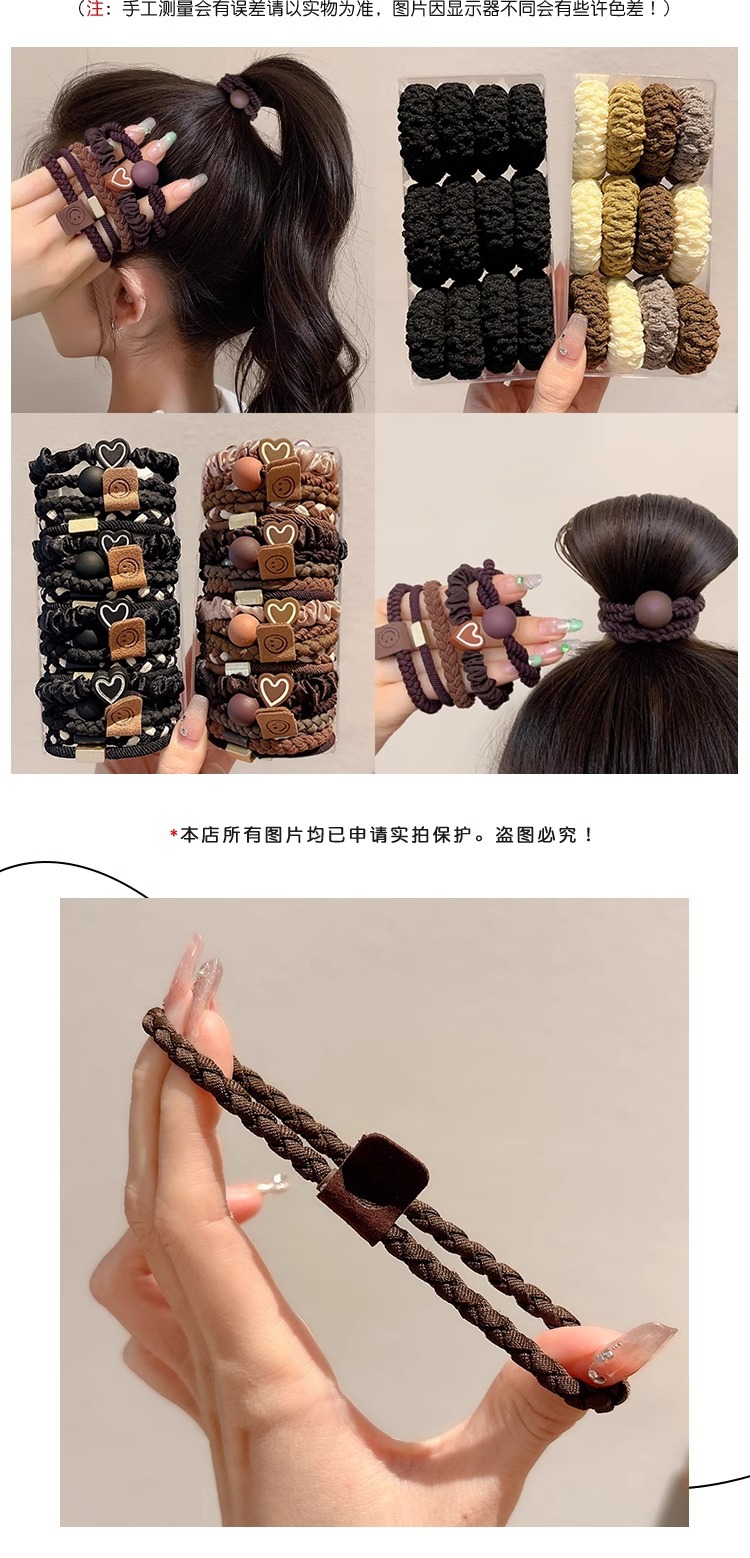 （注：手工测量会有误差请以实物为准，图片因显示器不同会有些许色差！）

*本店所有图片均已申请实拍保护。盗图必究！