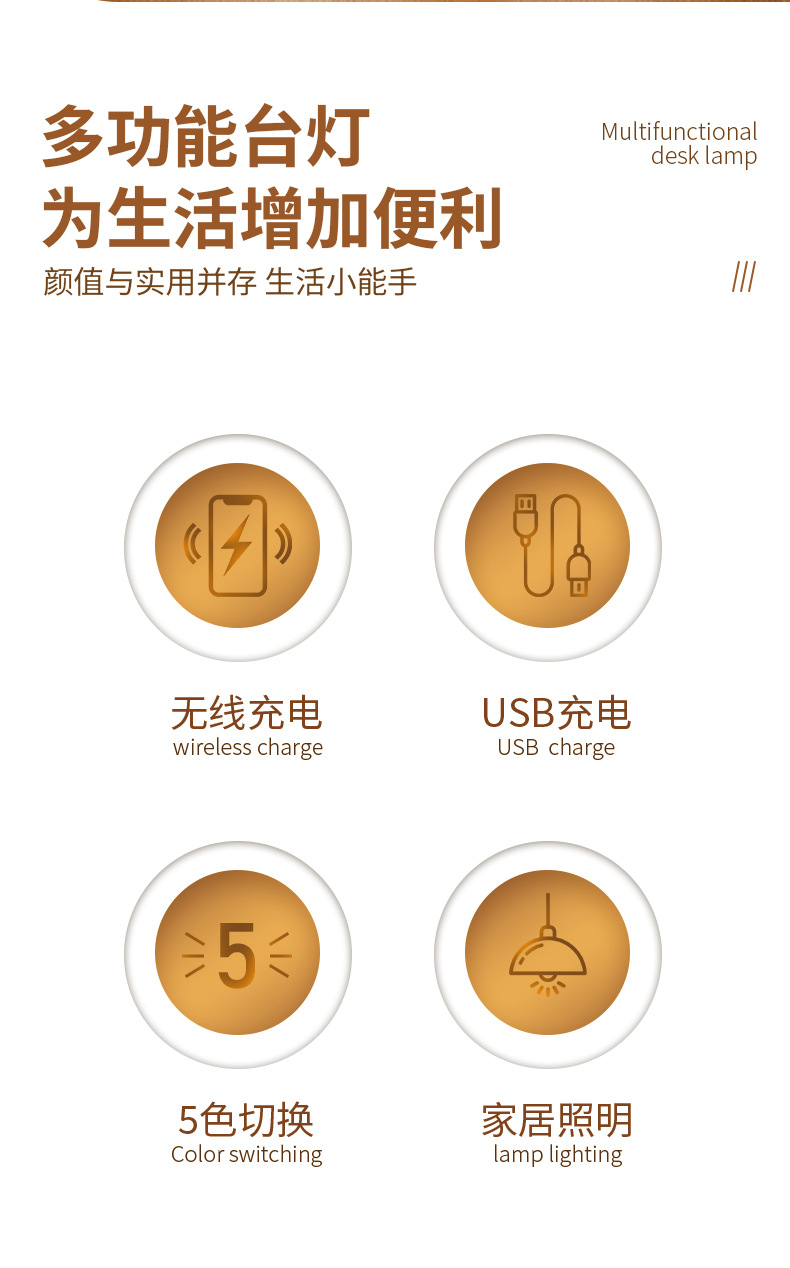 多功能台灯
为生活增加便利

Multifunctional
desk lamp

颜值与实用并存 生活小能手

///

无线充电
wireless charge

USB充电
USB charge

5

5色切换
Color switching

家居照明
lamp lighting