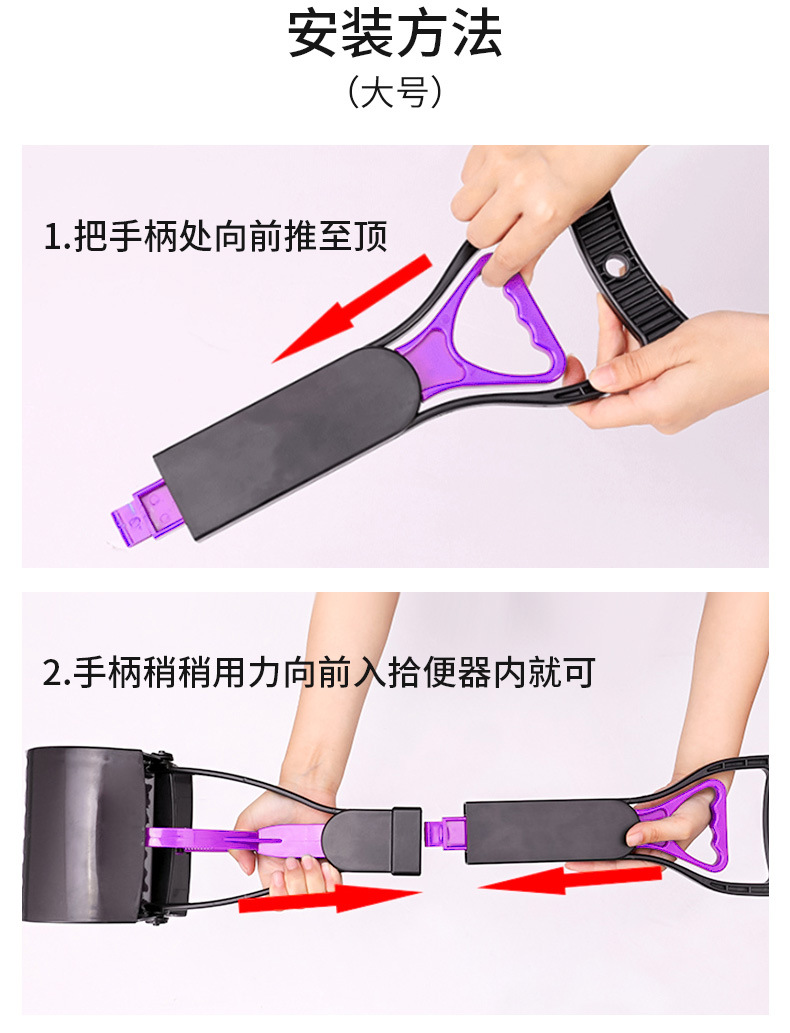 安装方法
（大号）

1.把手柄处向前推至顶

2.手柄稍稍用力向前入拾便器内就可