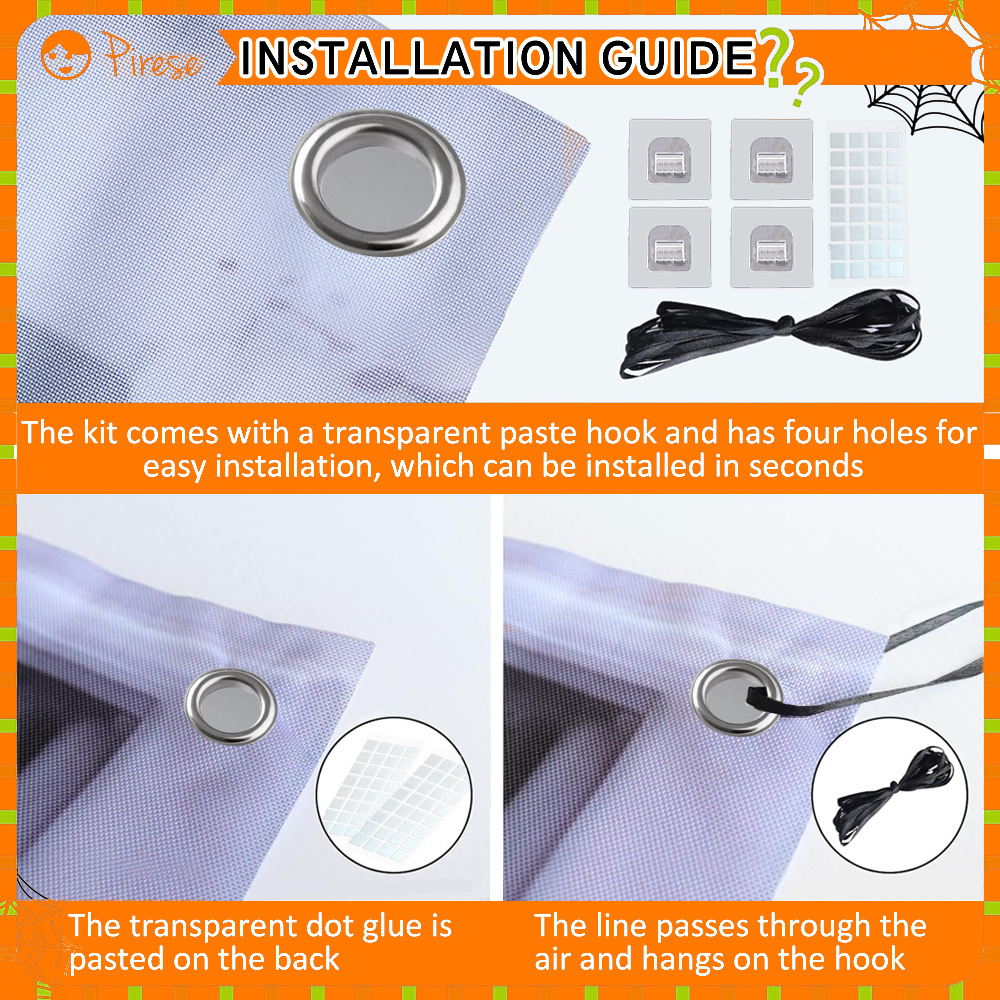 Pirese

INSTALLATION GUIDE??

The kit comes with a transparent paste hook and has four holes for easy installation, which can be installed in seconds

The transparent dot glue is pasted on the back

The line passes through the air and hangs on the hook