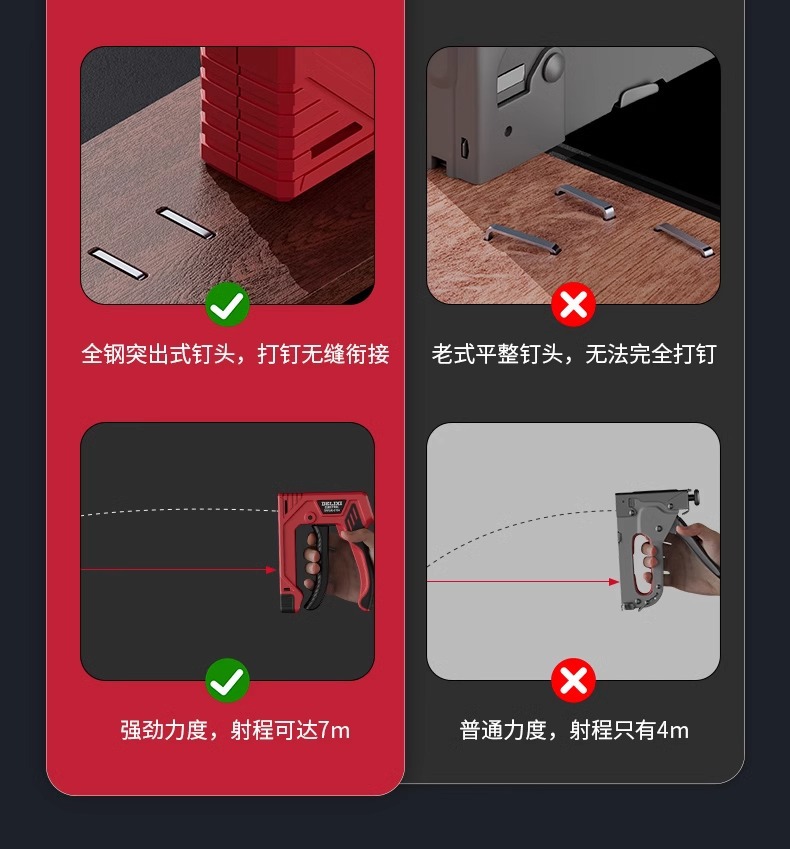 全钢突出式钉头，打钉无缝衔接

老式平整钉头，无法完全打钉

DELIXI

强劲力度，射程可达7m

普通力度，射程只有4m