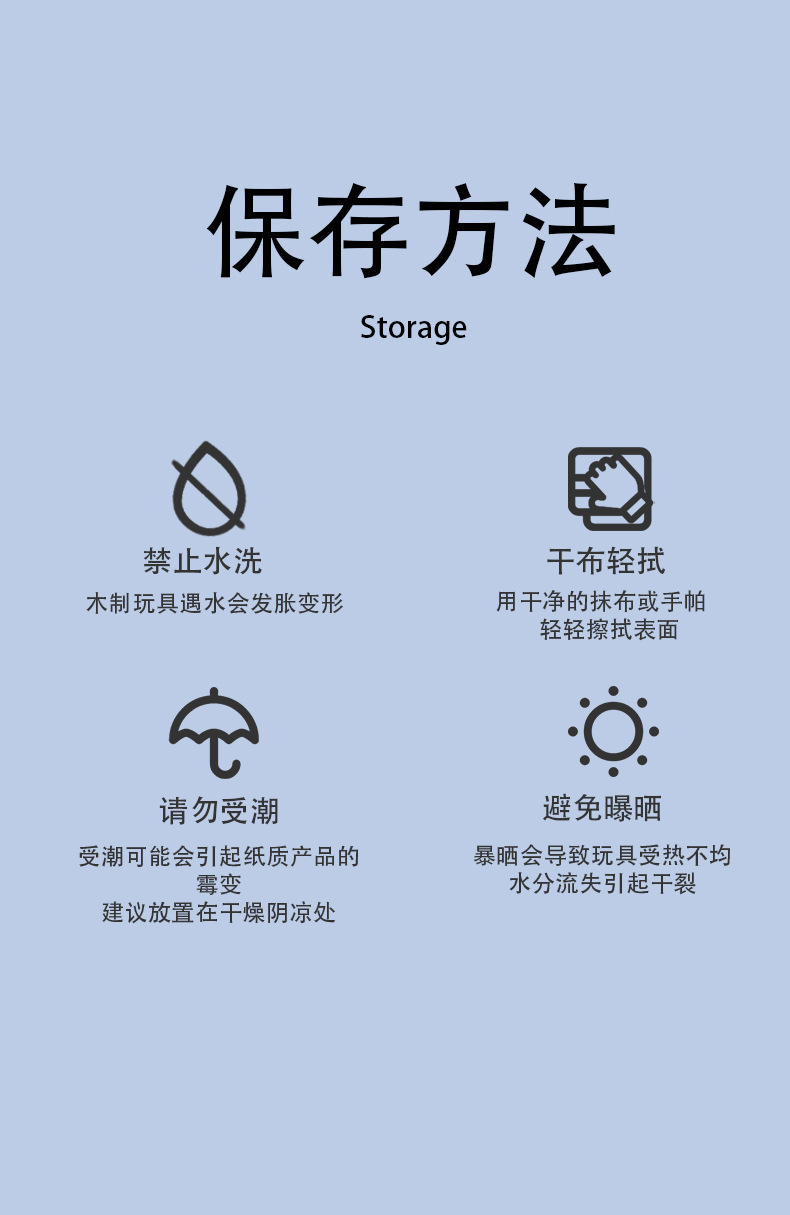 保存方法

Storage

禁止水洗

木制玩具遇水会发胀变形

干布轻拭

用干净的抹布或手帕
轻轻擦拭表面

请勿受潮

受潮可能会引起纸质产品的
霉变
建议放置在干燥阴凉处

避免曝晒

暴晒会导致玩具受热不均
水分流失引起干裂