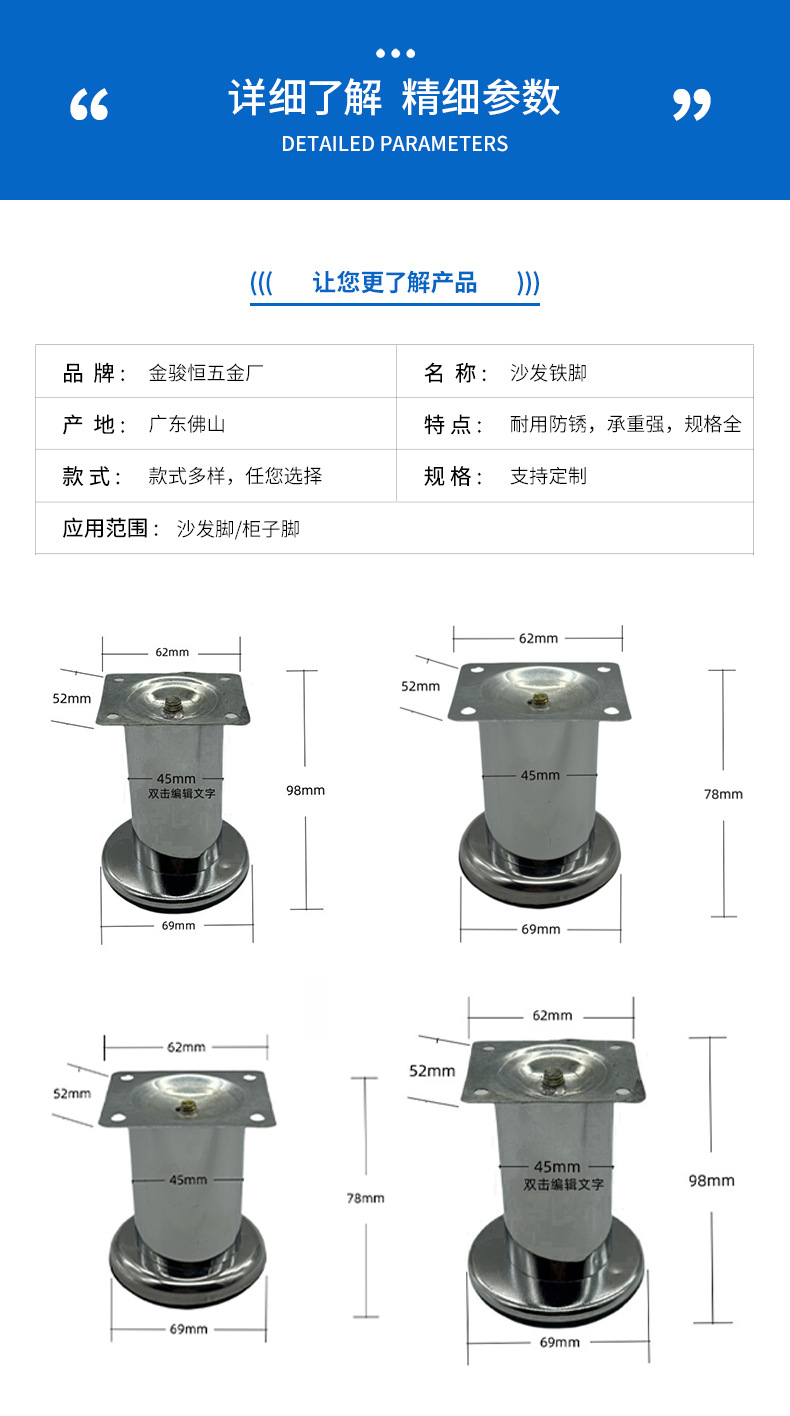 “ 详细了解 精细参数 ”
DETAILED PARAMETERS

((( 让您更了解产品 )))

| 品 牌： 金骏恒五金厂 | 名 称： 沙发铁脚 |
|---|---|
| 产 地： 广东佛山 | 特 点： 耐用防锈，承重强，规格全 |
| 款 式： 款式多样，任您选择 | 规 格： 支持定制 |
| 应用范围： 沙发脚/柜子脚 | |

62mm
52mm
45mm
双击编辑文字
98mm
69mm

62mm
52mm
45mm
78mm
69mm

62mm
52mm
45mm
78mm
69mm

62mm
52mm
45mm
双击编辑文字
98mm
69mm