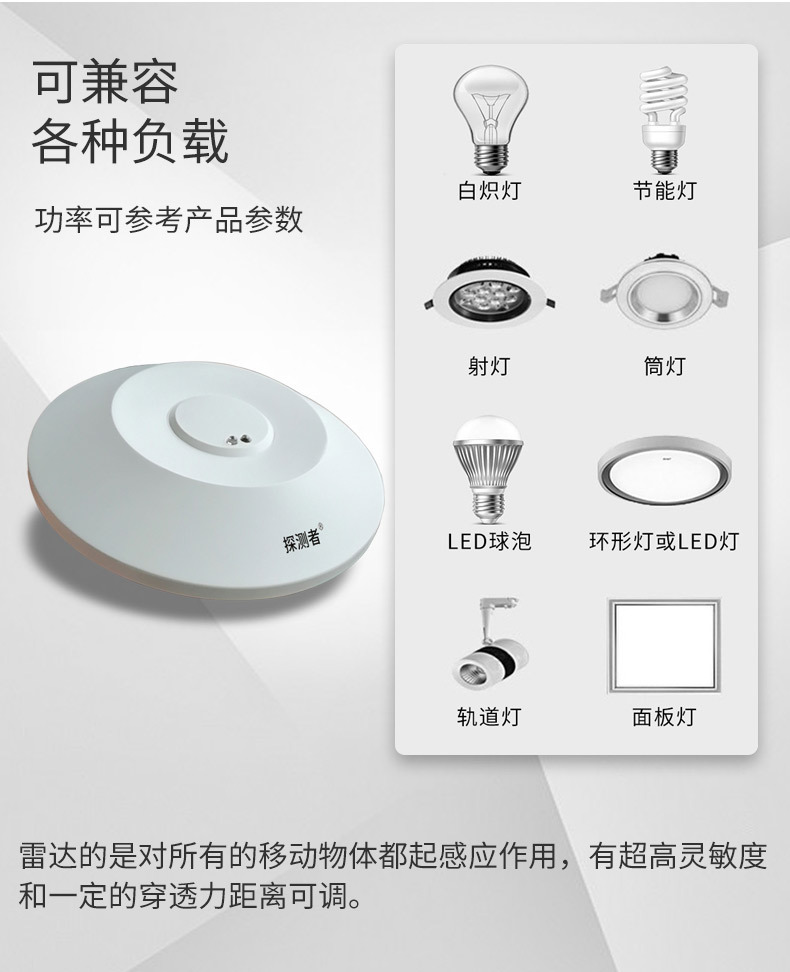 可兼容
各种负载

功率可参考产品参数

探测者®

白炽灯

节能灯

射灯

筒灯

LED球泡

环形灯或LED灯

轨道灯

面板灯

雷达的是对所有的移动物体都起感应作用，有超高灵敏度和一定的穿透力距离可调。