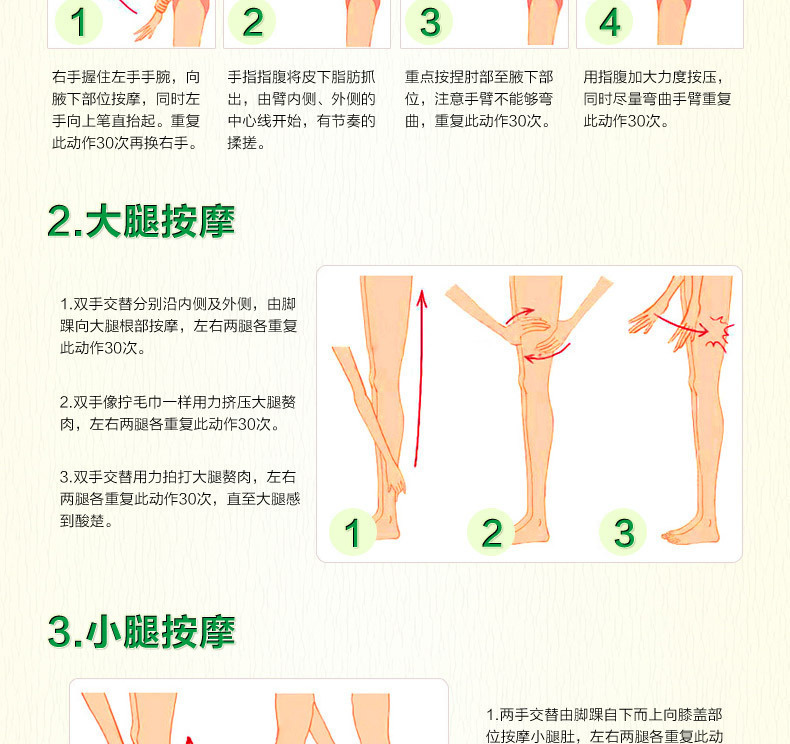 1

2

3

4

右手握住左手手腕，向腋下部位按摩，同时左手向上笔直抬起。重复此动作30次再换右手。

手指指腹将皮下脂肪抓出，由臂内侧、外侧的中心线开始，有节奏的揉搓。

重点按捏肘部至腋下部位，注意手臂不能够弯曲，重复此动作30次。

用指腹加大力度按压，同时尽量弯曲手臂重复此动作30次。

2.大腿按摩

1.双手交替分别沿内侧及外侧，由脚踝向大腿根部按摩，左右两腿各重复此动作30次。

2.双手像拧毛巾一样用力挤压大腿赘肉，左右两腿各重复此动作30次。

3.双手交替用力拍打大腿赘肉，左右两腿各重复此动作30次，直至大腿感到酸楚。

1

2

3

3.小腿按摩

1.两手交替由脚踝自下而上向膝盖部位按摩小腿肚，左右两腿各重复此动