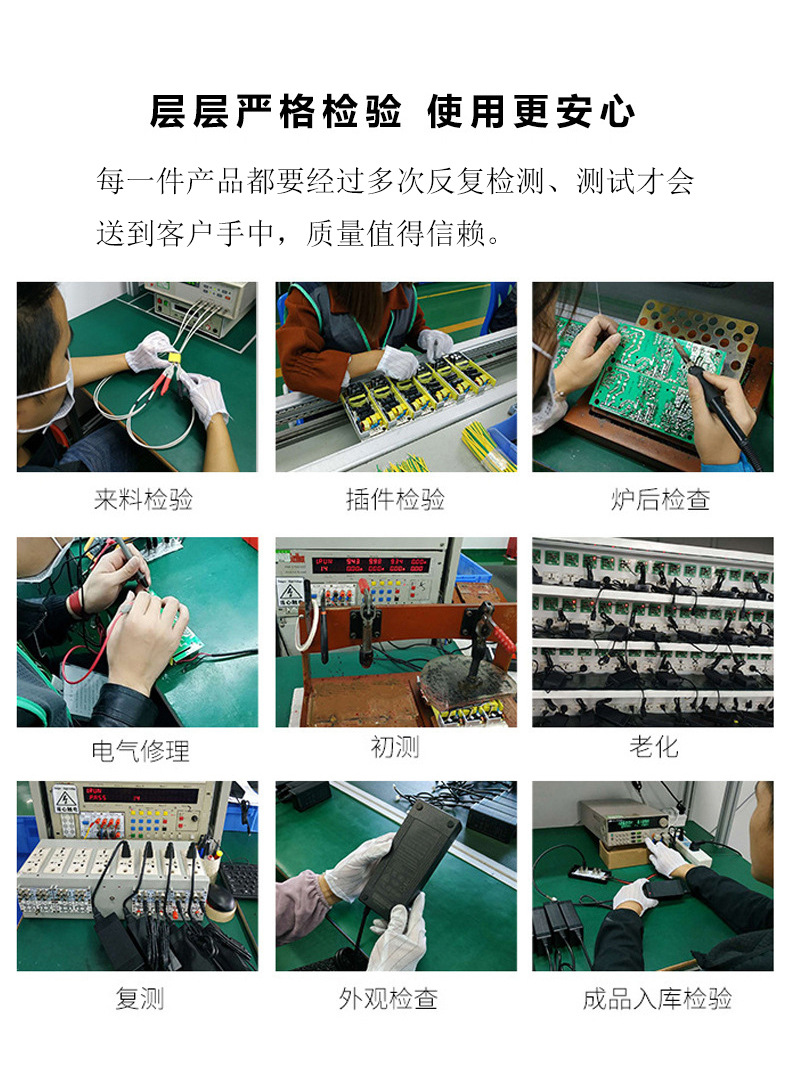 层层严格检验 使用更安心

每一件产品都要经过多次反复检测、测试才会送到客户手中，质量值得信赖。

来料检验

插件检验

炉后检查

电气修理

初测

老化

复测

外观检查

成品入库检验