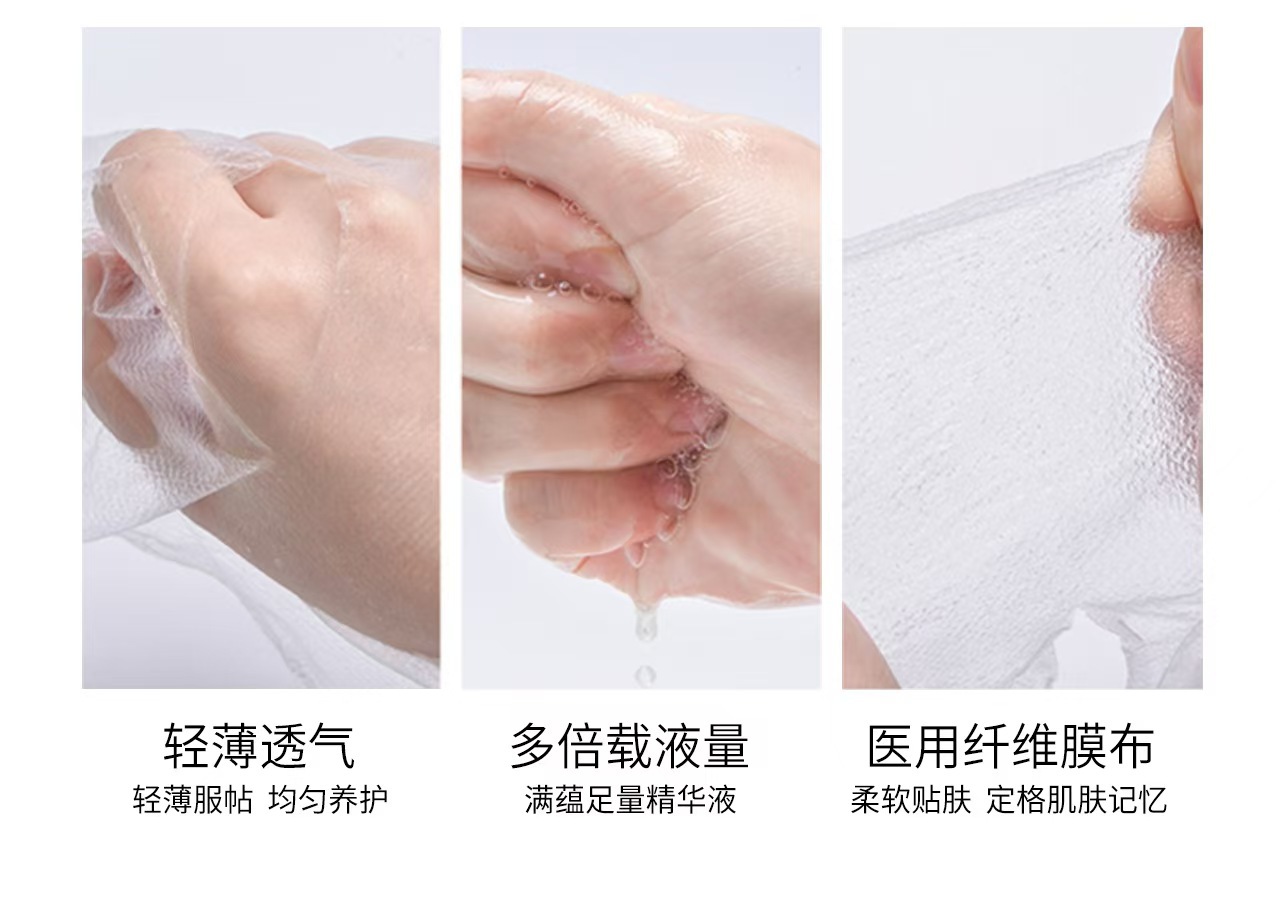 轻薄透气
轻薄服帖 均匀养护

多倍载液量
满蕴足量精华液

医用纤维膜布
柔软贴肤 定格肌肤记忆