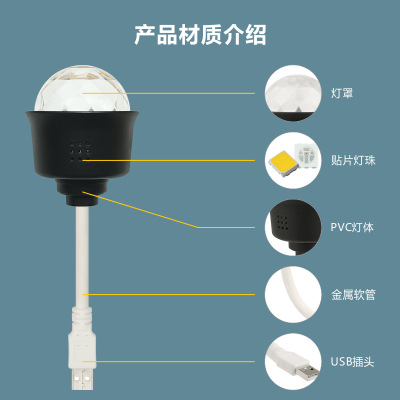 产品材质介绍

灯罩

贴片灯珠

PVC灯体

金属软管

USB插头