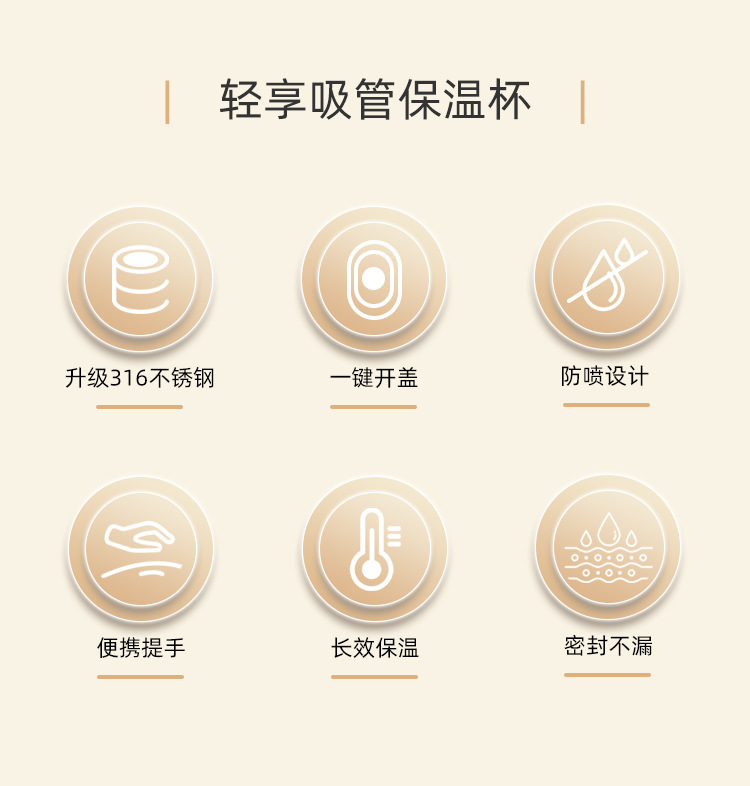 轻享吸管保温杯

升级316不锈钢

一键开盖

防喷设计

便携提手

长效保温

密封不漏