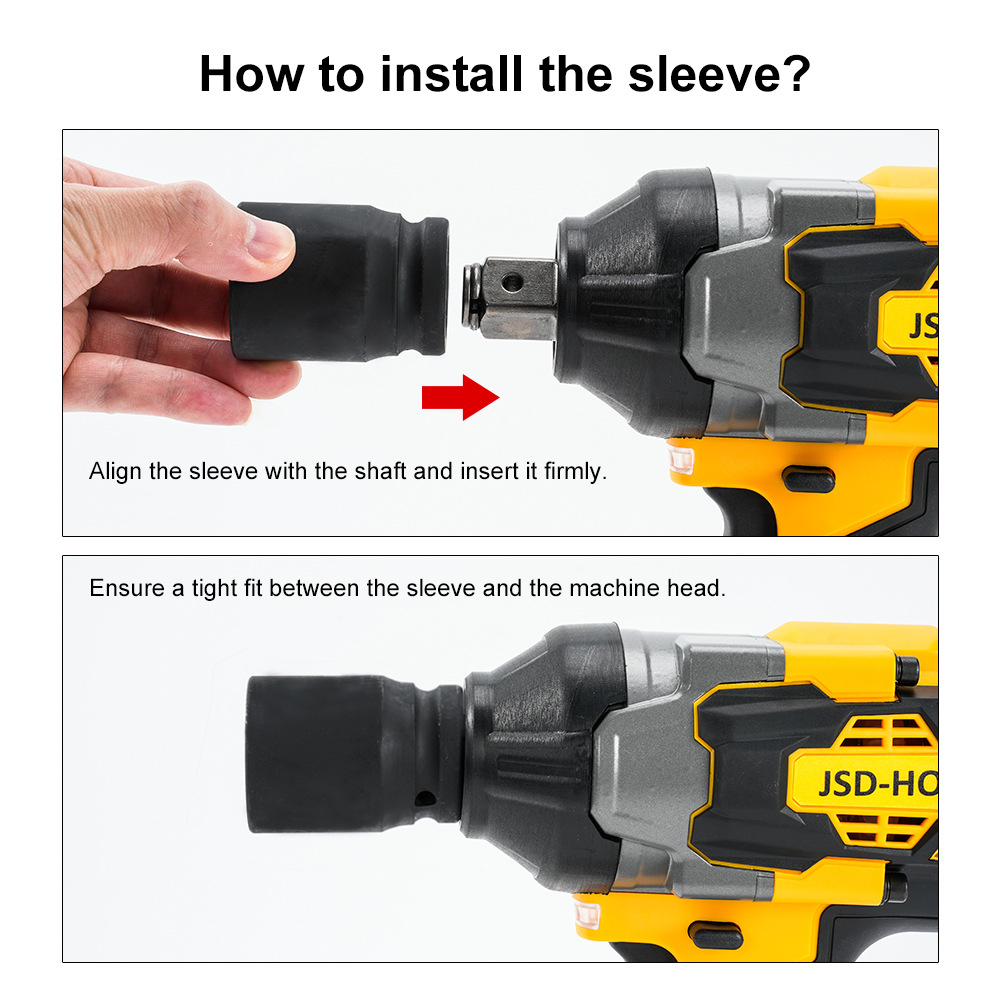 How to install the sleeve?

JS

Align the sleeve with the shaft and insert it firmly.

Ensure a tight fit between the sleeve and the machine head.

JSD-HO