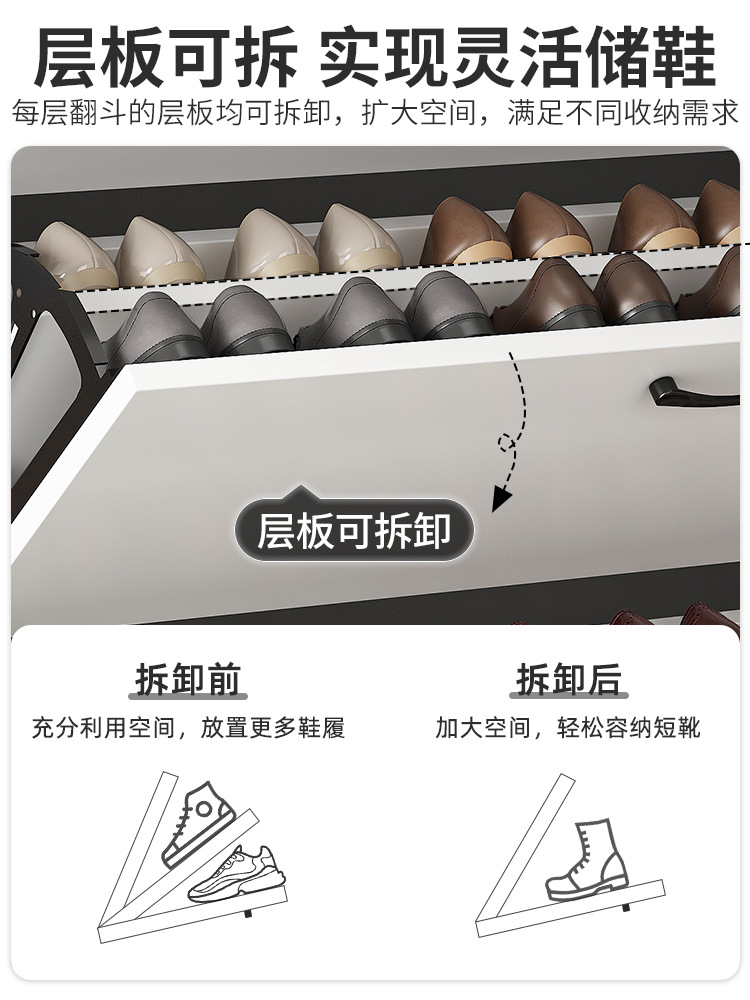 层板可拆 实现灵活储鞋
每层翻斗的层板均可拆卸，扩大空间，满足不同收纳需求

层板可拆卸

拆卸前
充分利用空间，放置更多鞋履

拆卸后
加大空间，轻松容纳短靴