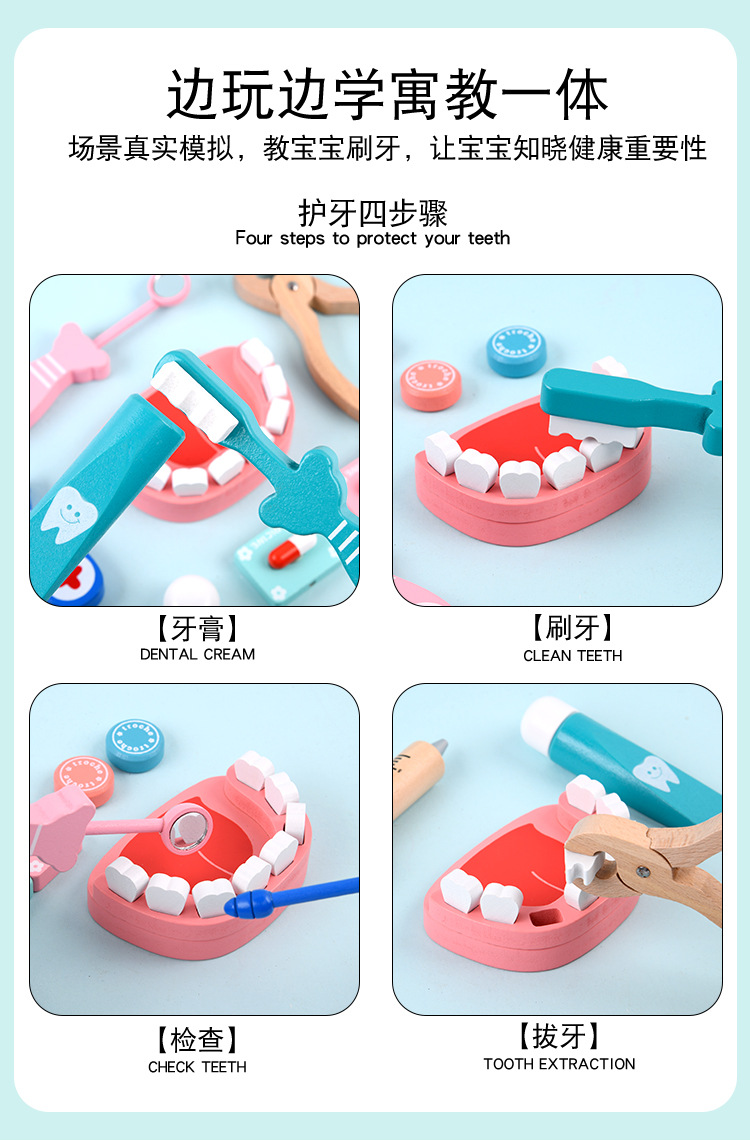 边玩边学寓教一体

场景真实模拟，教宝宝刷牙，让宝宝知晓健康重要性

护牙四步骤
Four steps to protect your teeth

【牙膏】
DENTAL CREAM

【刷牙】
CLEAN TEETH

【检查】
CHECK TEETH

【拔牙】
TOOTH EXTRACTION