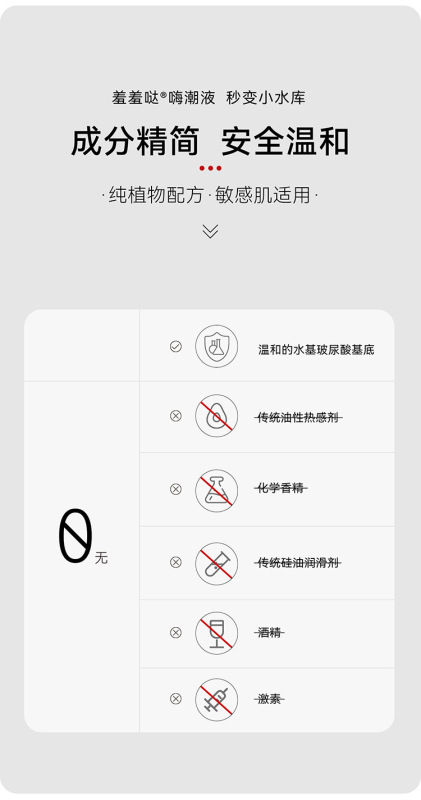 羞羞哒®嗨潮液 秒变小水库

成分精简 安全温和

·纯植物配方·敏感肌适用·

温和的水基玻尿酸基底

0无

传统油性热感剂

化学香精

传统硅油润滑剂

酒精

激素