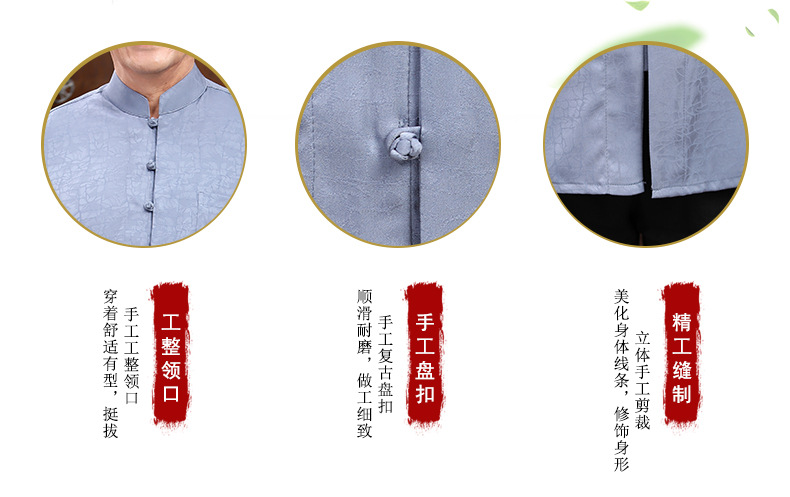 工整领口

手工工整领口
穿着舒适有型，挺拔

手工盘扣

手工复古盘扣
顺滑耐磨，做工细致

精工缝制

立体手工剪裁
美化身体线条，修饰身形