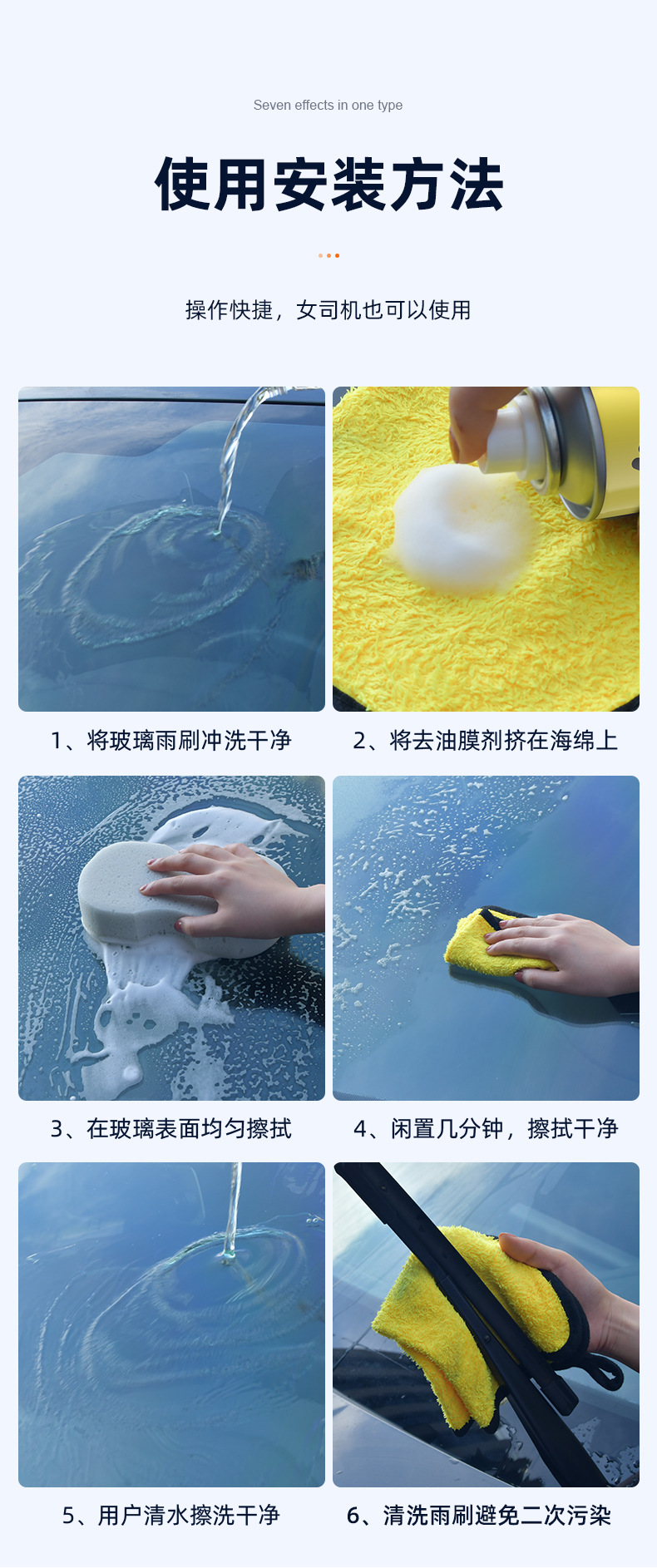 Seven effects in one type

使用安装方法

操作快捷，女司机也可以使用

1、将玻璃雨刷冲洗干净

2、将去油膜剂挤在海绵上

3、在玻璃表面均匀擦拭

4、闲置几分钟，擦拭干净

5、用户清水擦洗干净

6、清洗雨刷避免二次污染