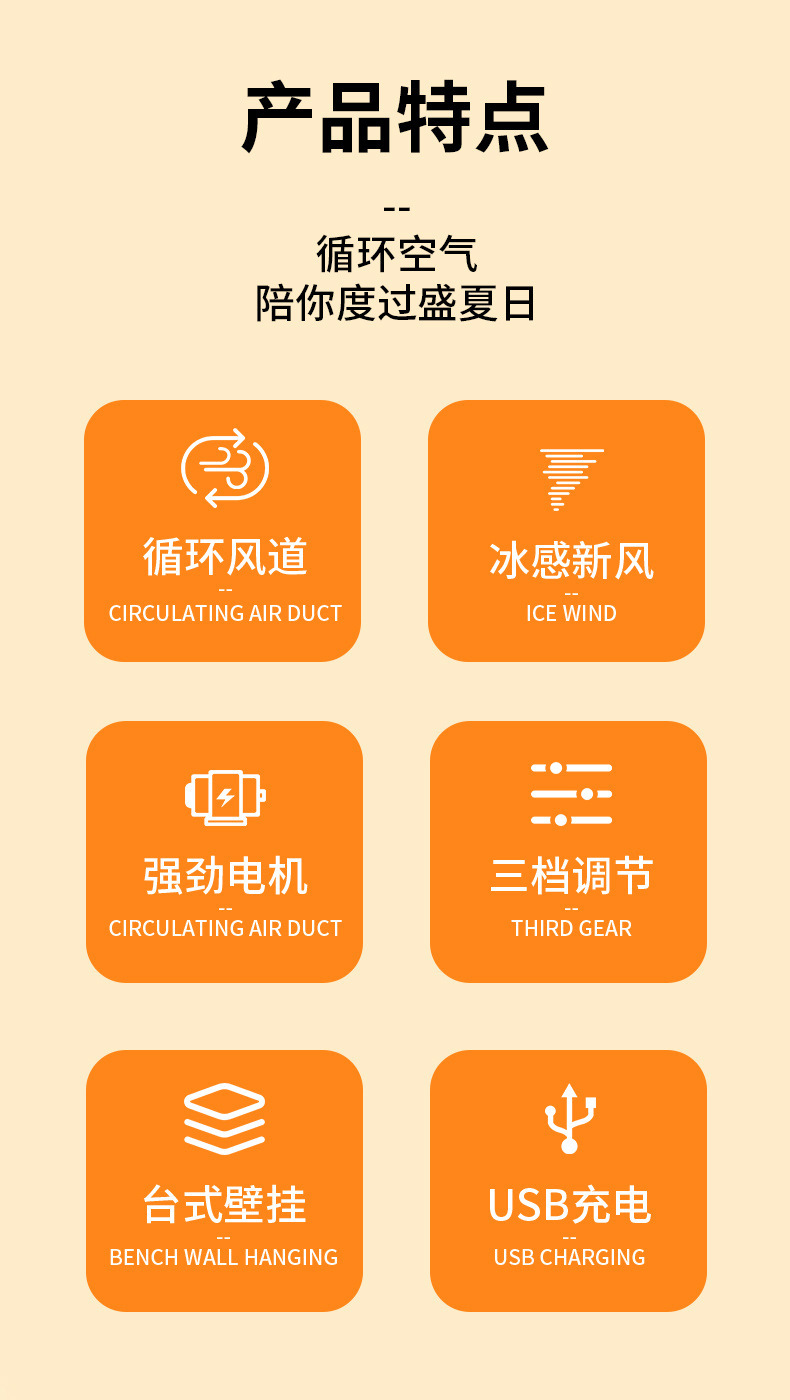 产品特点

--

循环空气
陪你度过盛夏日

循环风道
--
CIRCULATING AIR DUCT

冰感新风
--
ICE WIND

强劲电机
--
CIRCULATING AIR DUCT

三档调节
--
THIRD GEAR

台式壁挂
--
BENCH WALL HANGING

USB充电
--
USB CHARGING