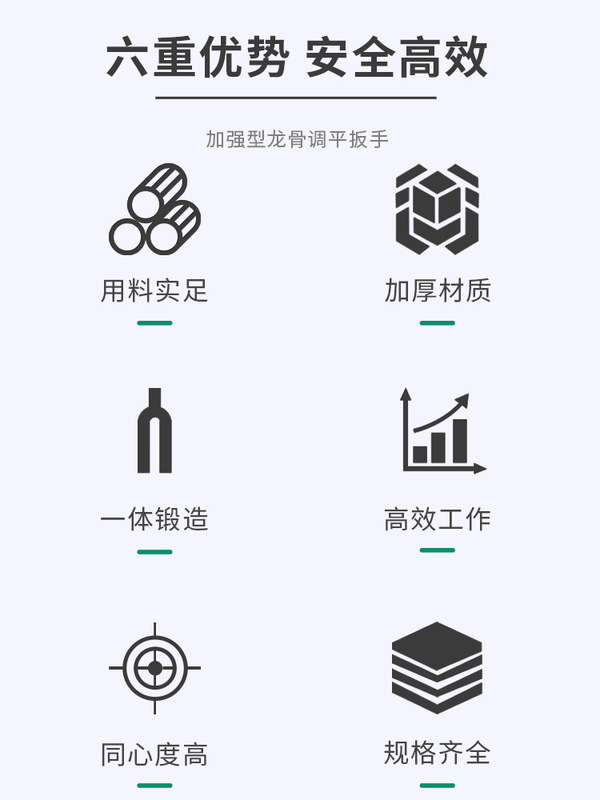 六重优势 安全高效

加强型龙骨调平扳手

用料实足

加厚材质

一体锻造

高效工作

同心度高

规格齐全