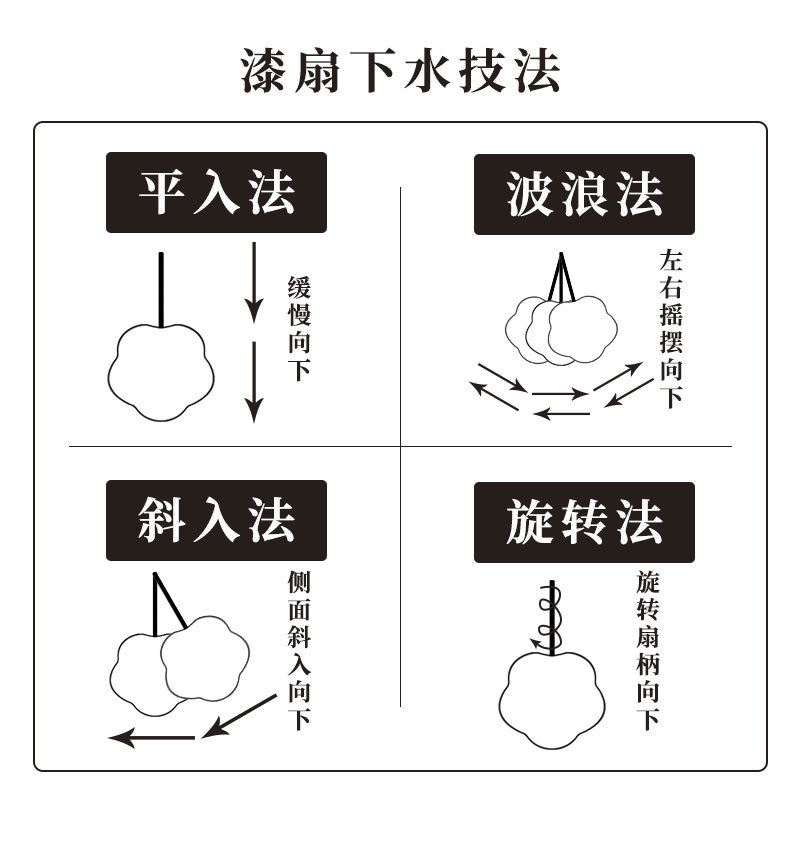 漆扇下水技法

平入法

缓慢向下

波浪法

左右摇摆向下

斜入法

侧面斜入向下

旋转法

旋转扇柄向下