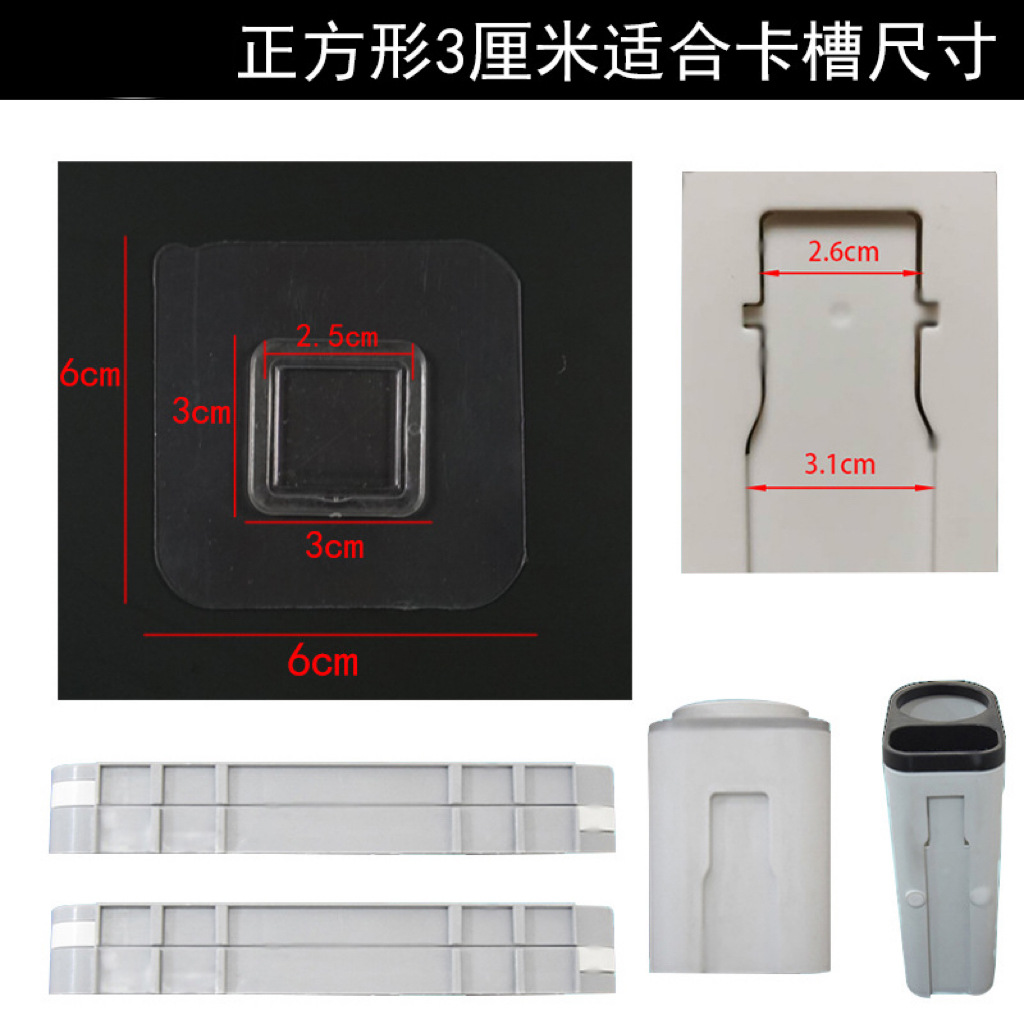 正方形3厘米适合卡槽尺寸

6cm

2.5cm

3cm

3cm

6cm

2.6cm

3.1cm