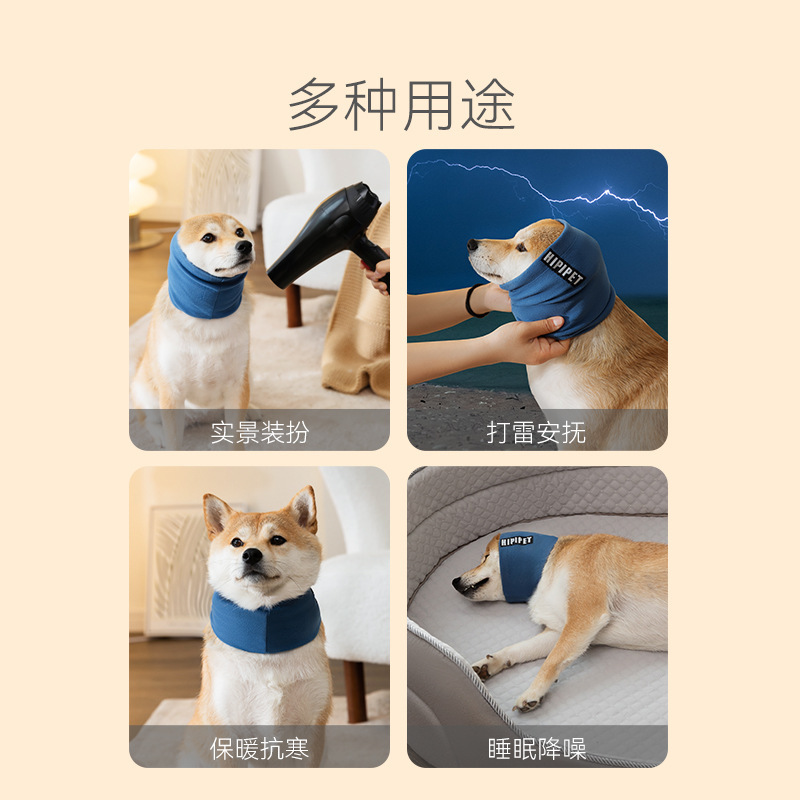 多种用途

实景装扮

HIPIPET

打雷安抚

保暖抗寒

HIPIPET

睡眠降噪