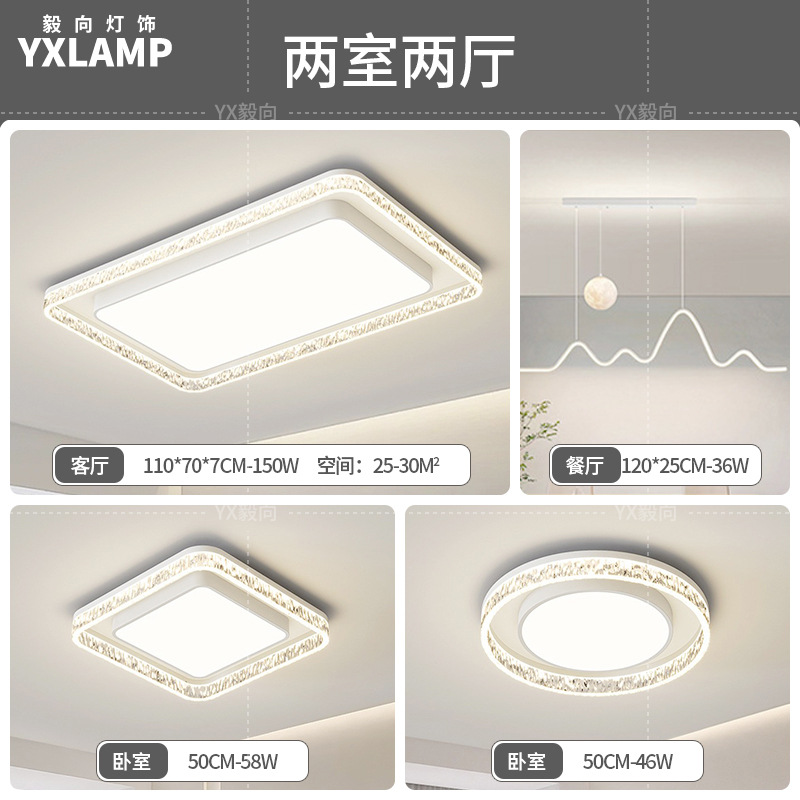 毅向灯饰
YXLAMP

两室两厅

YX毅向 YX毅向

客厅 110*70*7CM-150W 空间：25-30M²

餐厅 120*25CM-36W

YX毅向 YX毅向

卧室 50CM-58W

卧室 50CM-46W