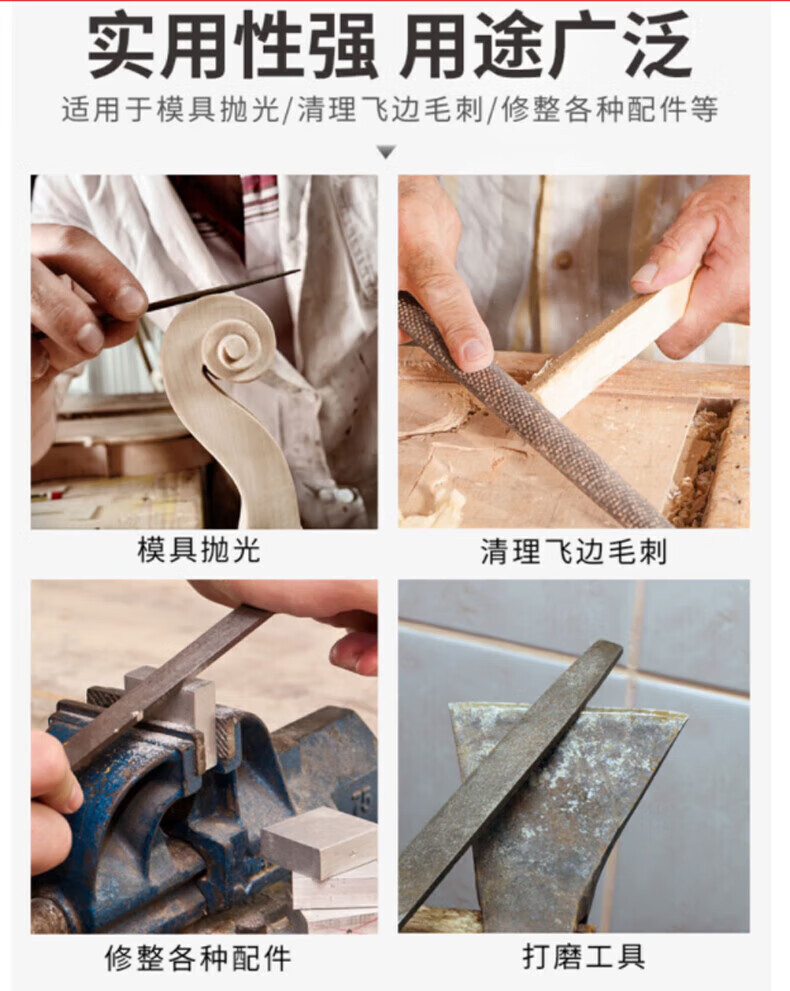 实用性强 用途广泛

适用于模具抛光/清理飞边毛刺/修整各种配件等

模具抛光

清理飞边毛刺

修整各种配件

打磨工具