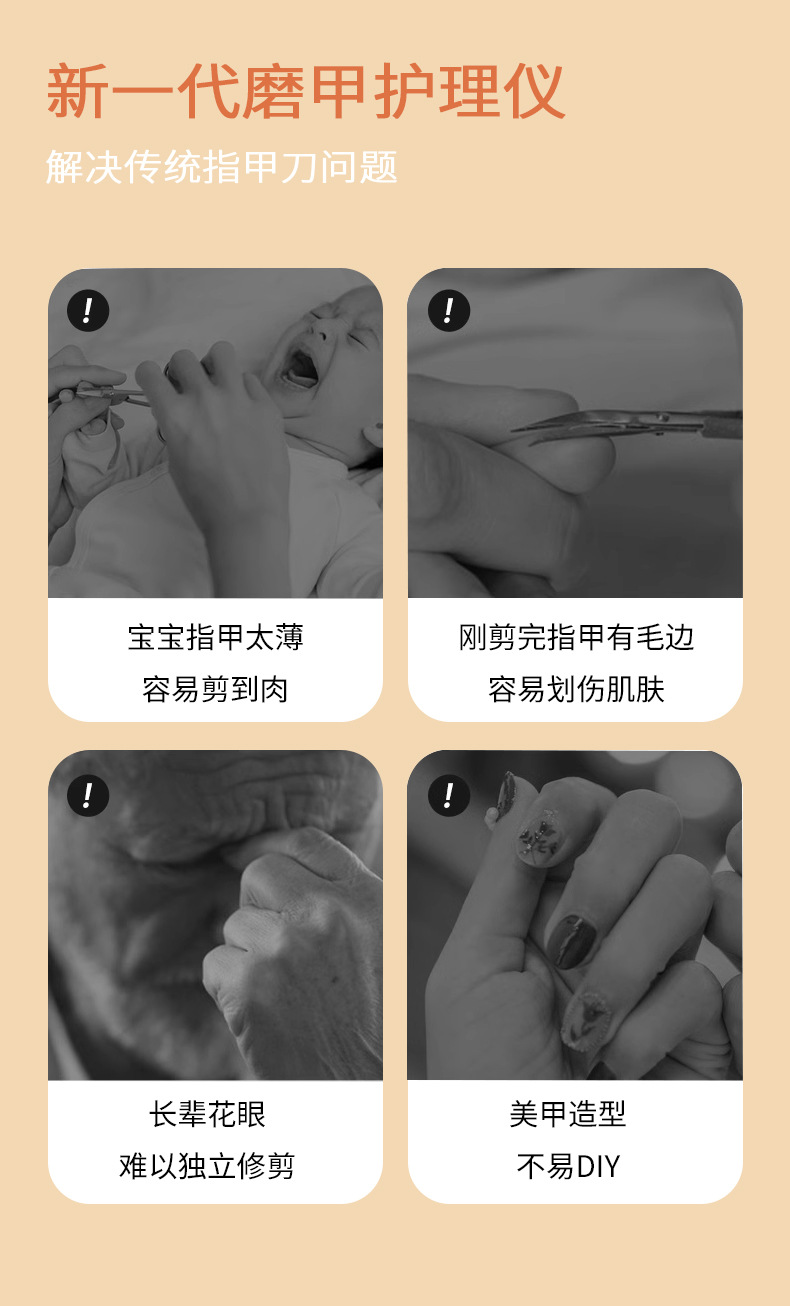 新一代磨甲护理仪
解决传统指甲刀问题

!
宝宝指甲太薄
容易剪到肉

!
刚剪完指甲有毛边
容易划伤肌肤

!
长辈花眼
难以独立修剪

!
美甲造型
不易DIY