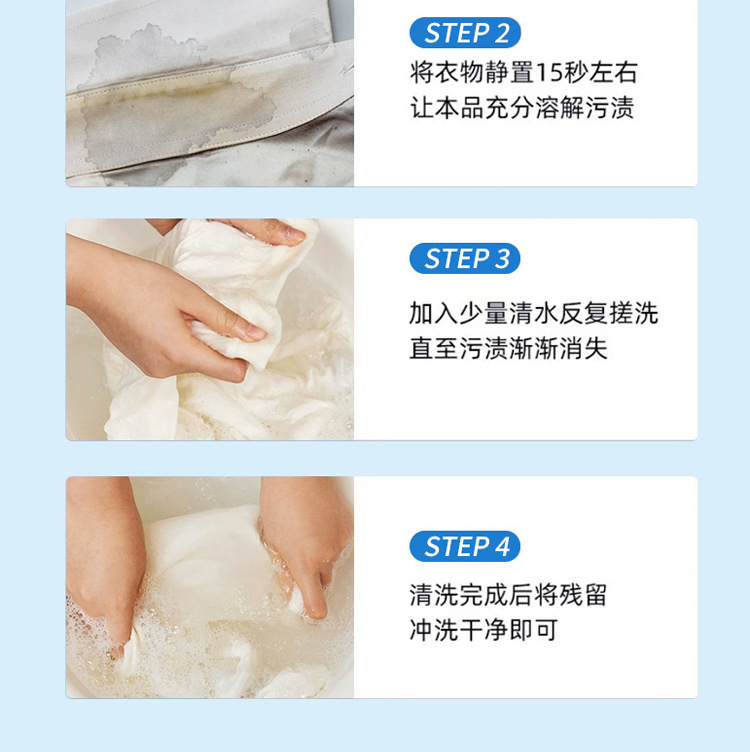 STEP 2
将衣物静置15秒左右
让本品充分溶解污渍

STEP 3
加入少量清水反复搓洗
直至污渍渐渐消失

STEP 4
清洗完成后将残留
冲洗干净即可