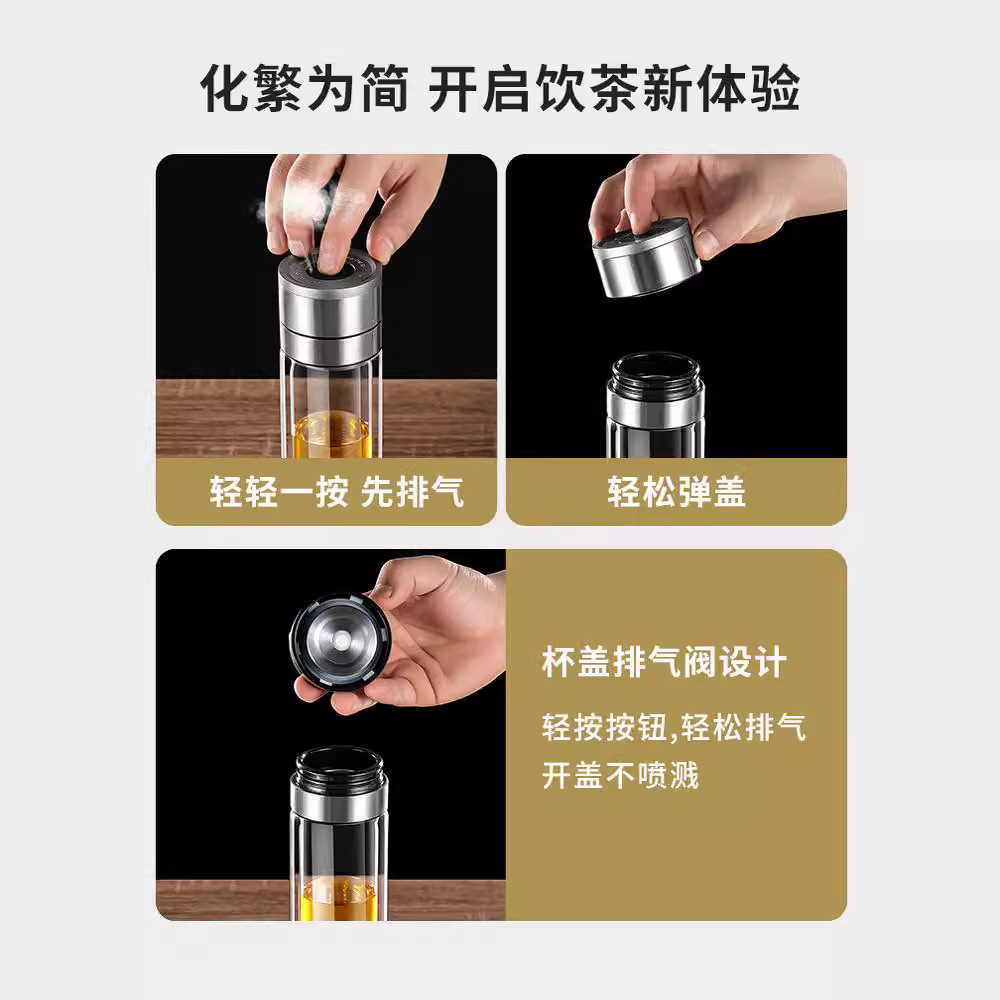 化繁为简 开启饮茶新体验

轻轻一按 先排气

轻松弹盖

杯盖排气阀设计

轻按按钮,轻松排气
开盖不喷溅