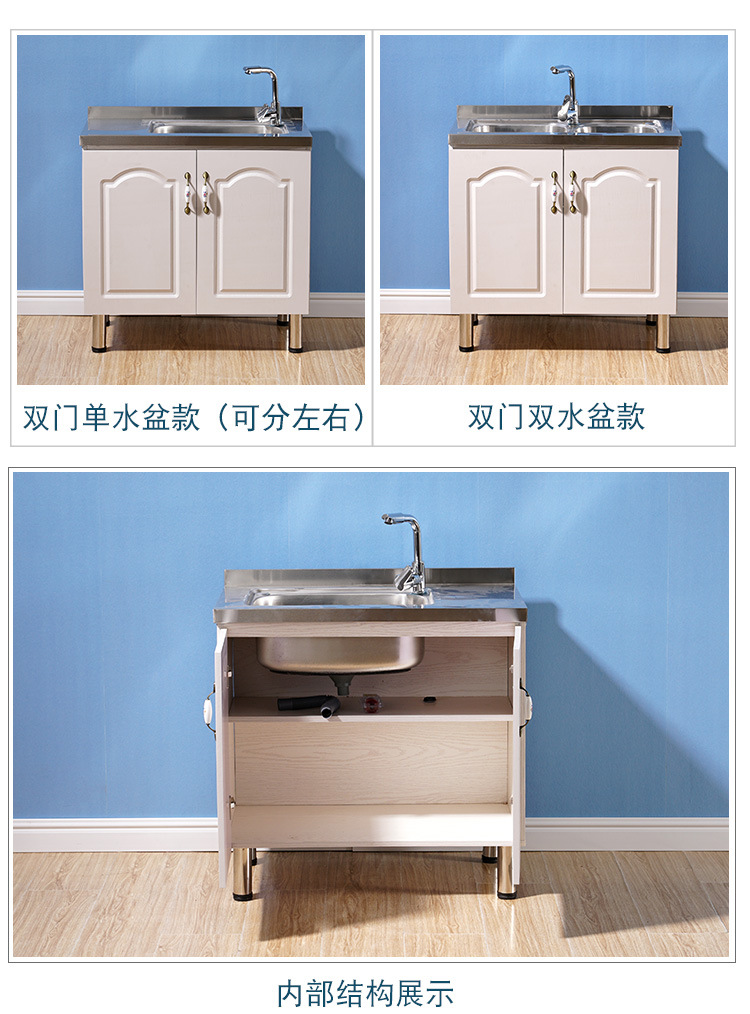 双门单水盆款（可分左右）

双门双水盆款

内部结构展示