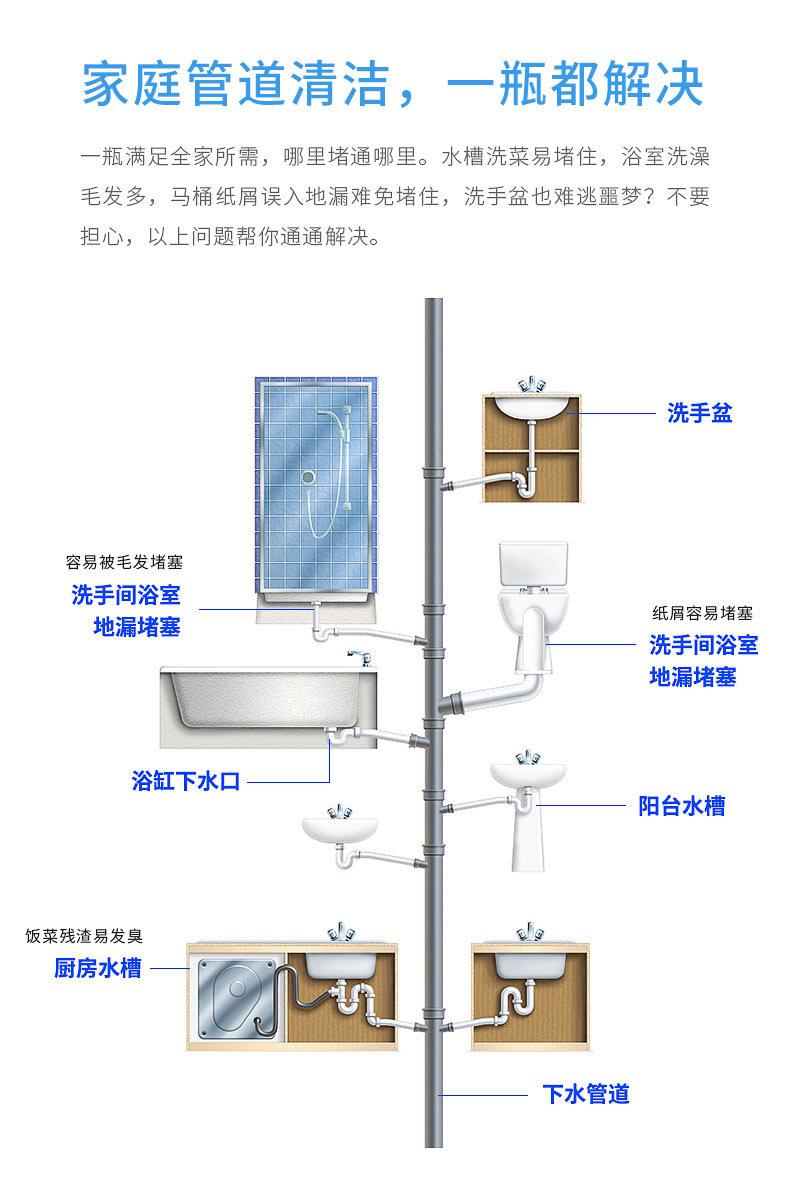 家庭管道清洁，一瓶都解决

一瓶满足全家所需，哪里堵通哪里。水槽洗菜易堵住，浴室洗澡毛发多，马桶纸屑误入地漏难免堵住，洗手盆也难逃噩梦？不要担心，以上问题帮你通通解决。

洗手盆

容易被毛发堵塞
洗手间浴室
地漏堵塞

纸屑容易堵塞
洗手间浴室
地漏堵塞

浴缸下水口

阳台水槽

饭菜残渣易发臭
厨房水槽

下水管道