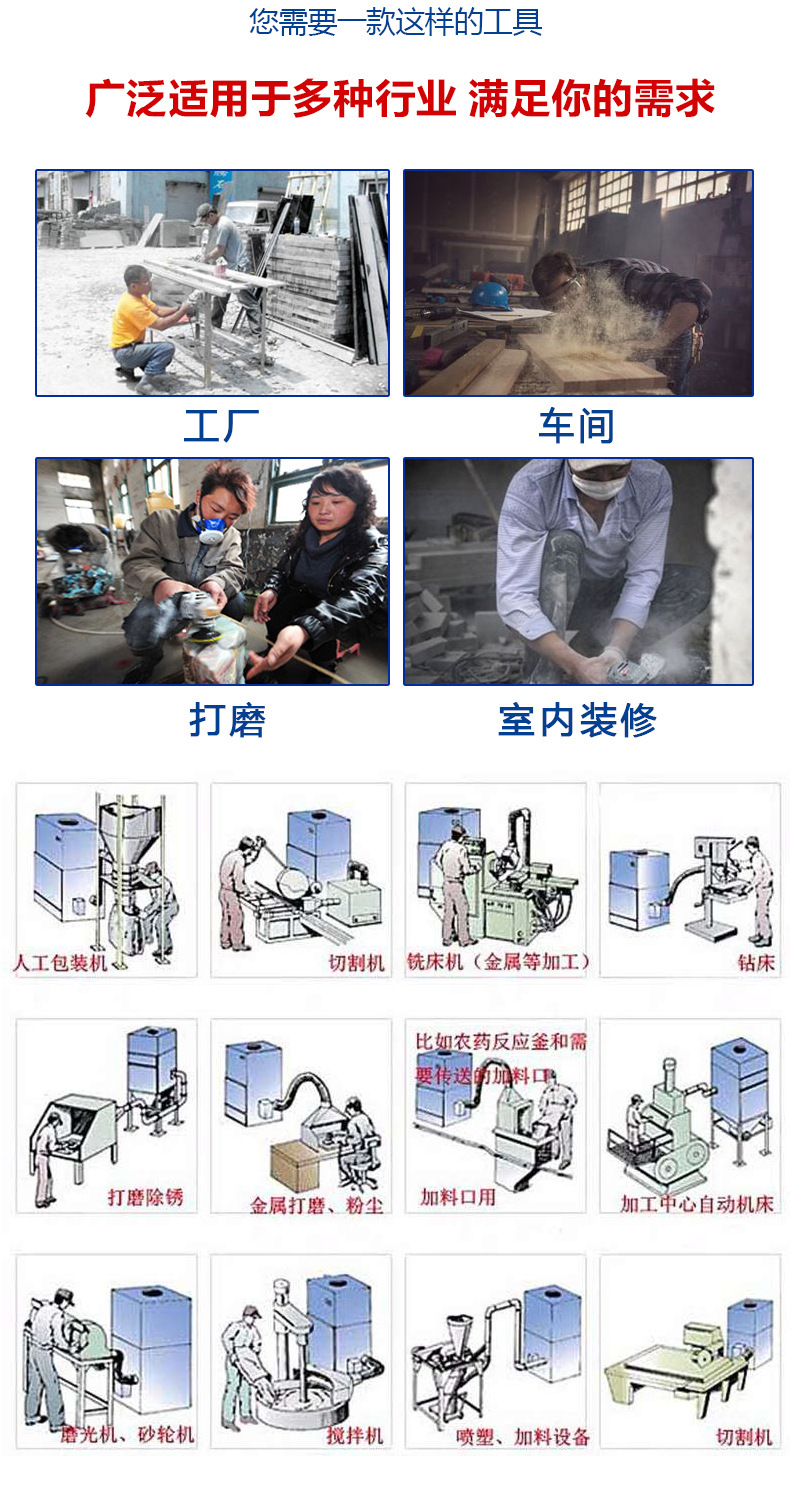 您需要一款这样的工具

广泛适用于多种行业 满足你的需求

工厂

车间

打磨

室内装修

人工包装机

切割机

铣床机（金属等加工）

钻床

打磨除锈

金属打磨、粉尘

比如农药反应釜和需要传送的加料口

加料口用

加工中心自动机床

磨光机、砂轮机

搅拌机

喷塑、加料设备

切割机