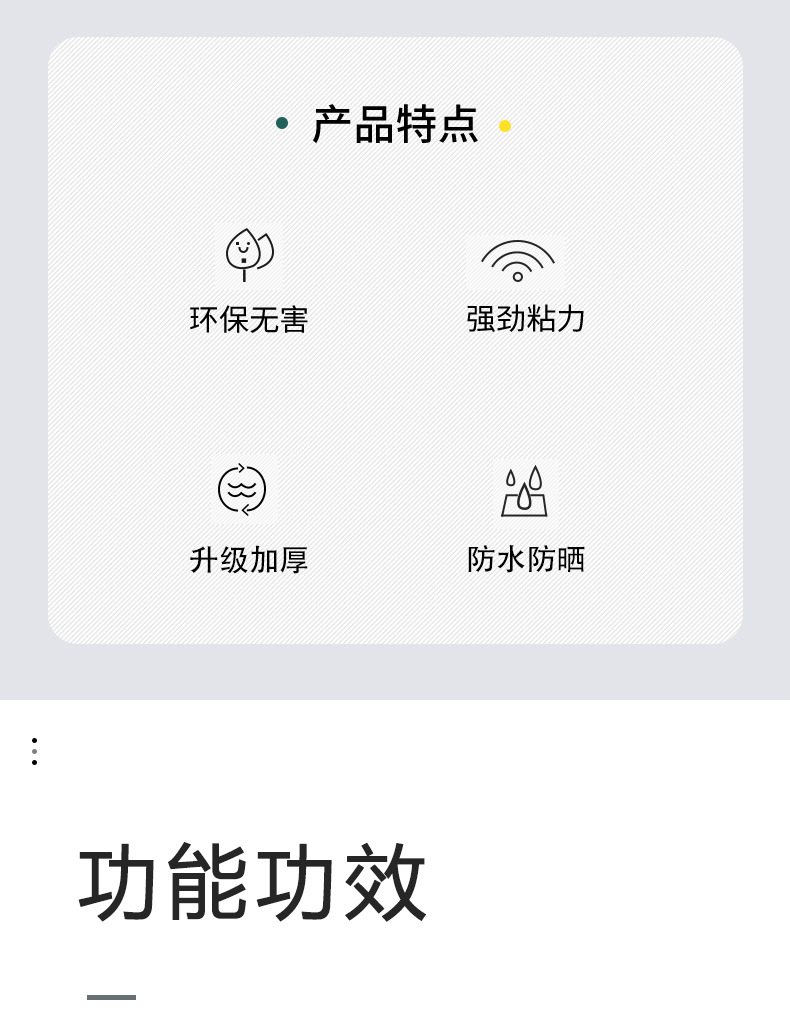 产品特点

环保无害

强劲粘力

升级加厚

防水防晒

功能功效