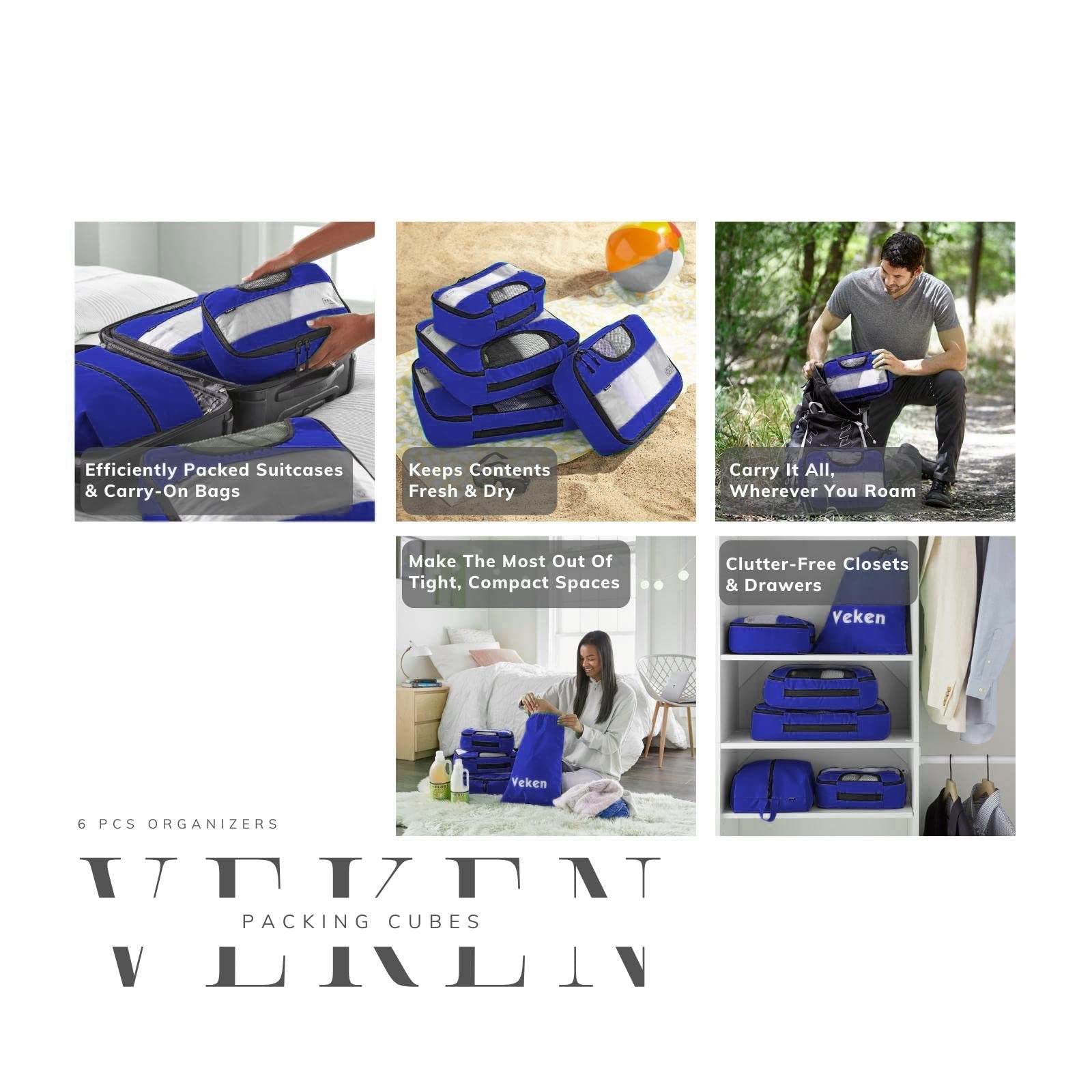 Efficiently Packed Suitcases & Carry-On Bags

Keeps Contents Fresh & Dry

Carry It All, Wherever You Roam

Make The Most Out Of Tight, Compact Spaces

Veken

Clutter-Free Closets & Drawers

Veken

6 PCS ORGANIZERS

VEKEN

PACKING CUBES