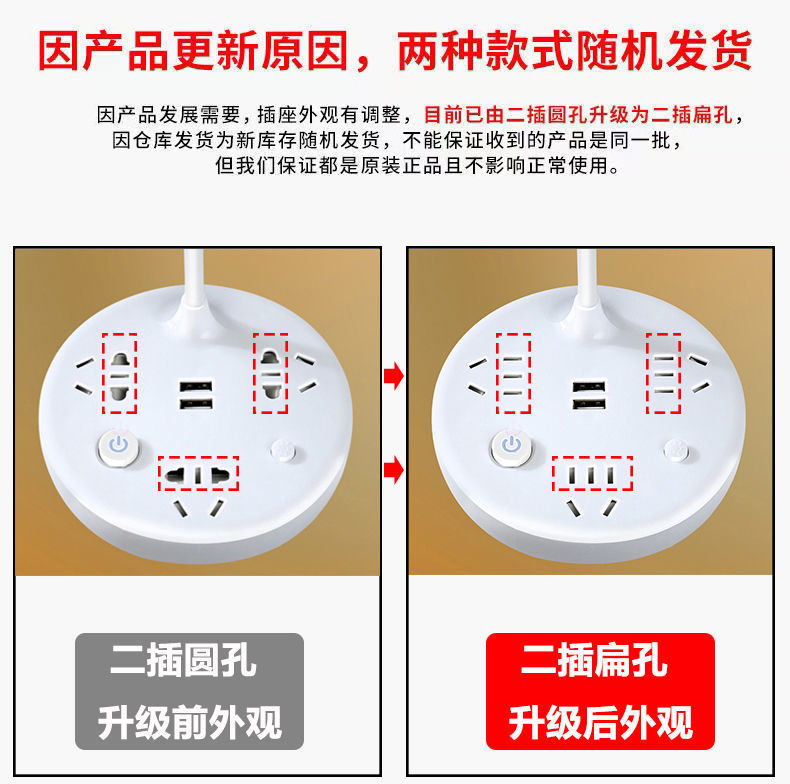 因产品更新原因，两种款式随机发货

因产品发展需要，插座外观有调整，目前已由二插圆孔升级为二插扁孔，因仓库发货为新库存随机发货，不能保证收到的产品是同一批，但我们保证都是原装正品且不影响正常使用。

二插圆孔
升级前外观

二插扁孔
升级后外观