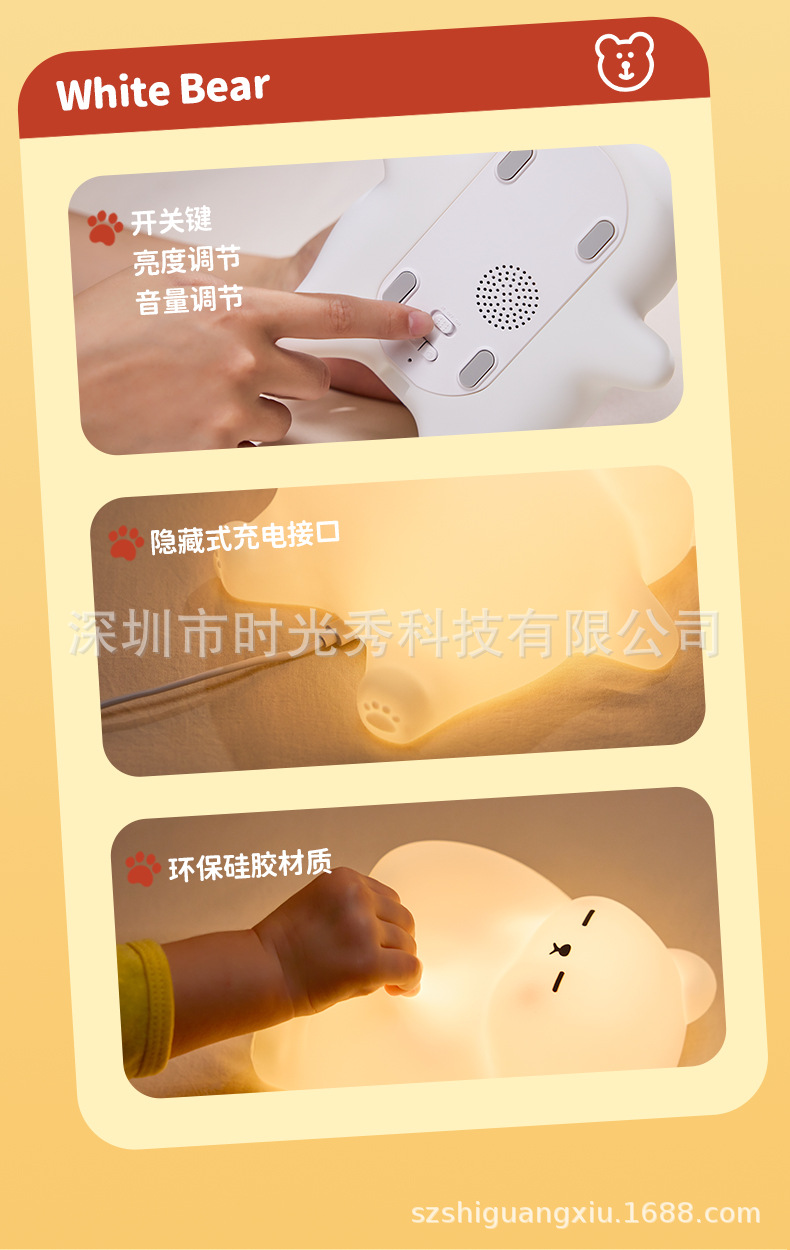 White Bear

开关键
亮度调节
音量调节

隐藏式充电接口

深圳市时光秀科技有限公司

环保硅胶材质

szshiguangxiu.1688.com