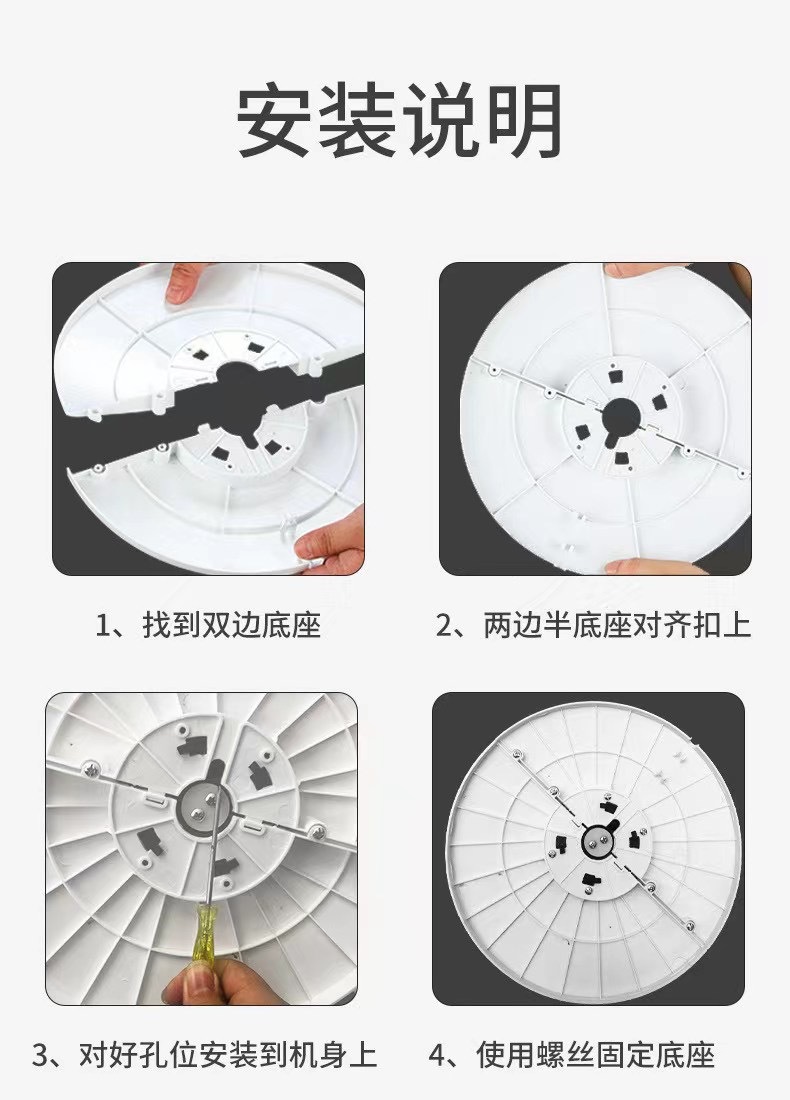 安装说明

1、找到双边底座

2、两边半底座对齐扣上

3、对好孔位安装到机身上

4、使用螺丝固定底座