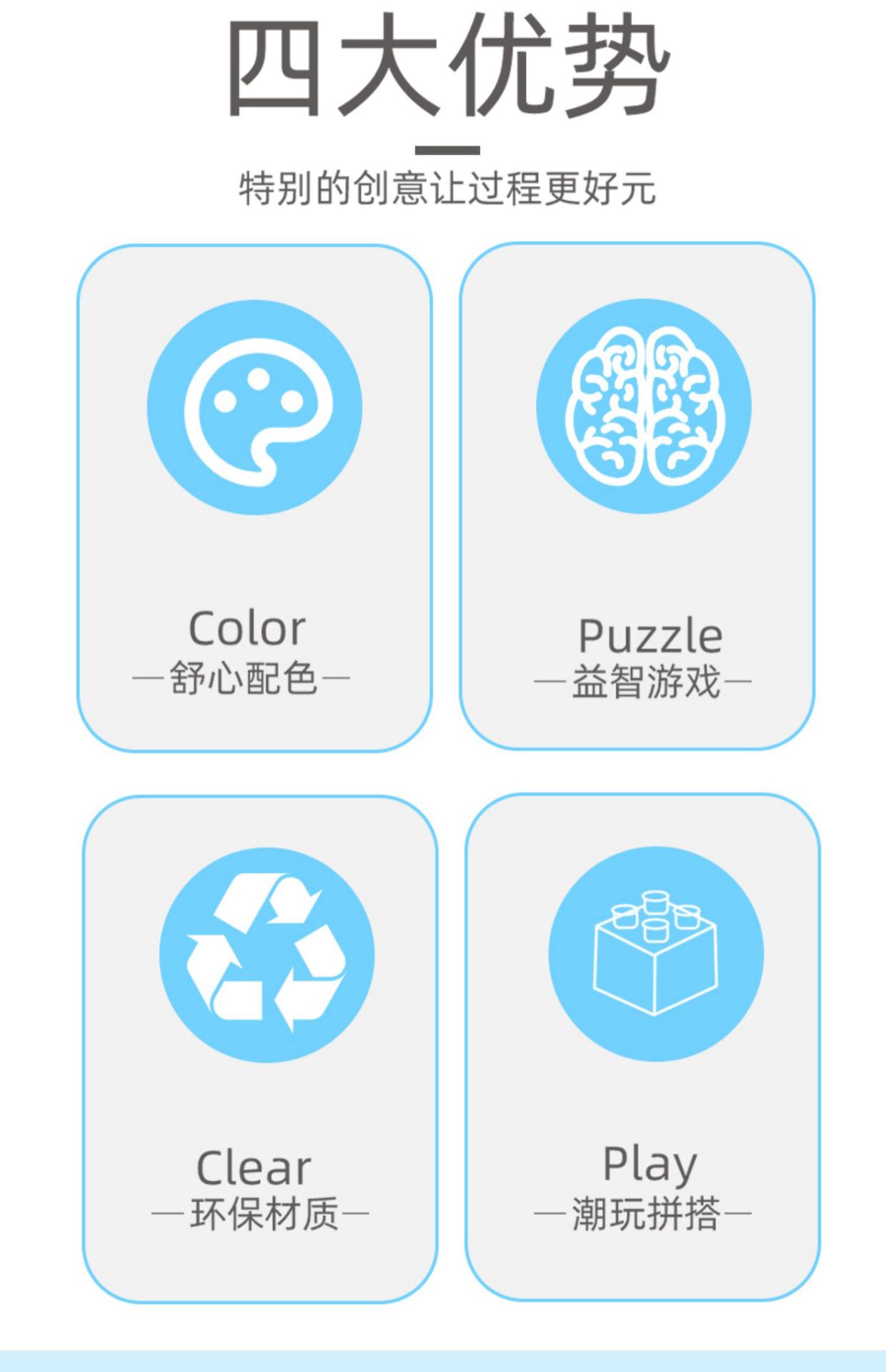 四大优势

特别的创意让过程更好元

Color
—舒心配色—

Puzzle
—益智游戏—

Clear
—环保材质—

Play
—潮玩拼搭—