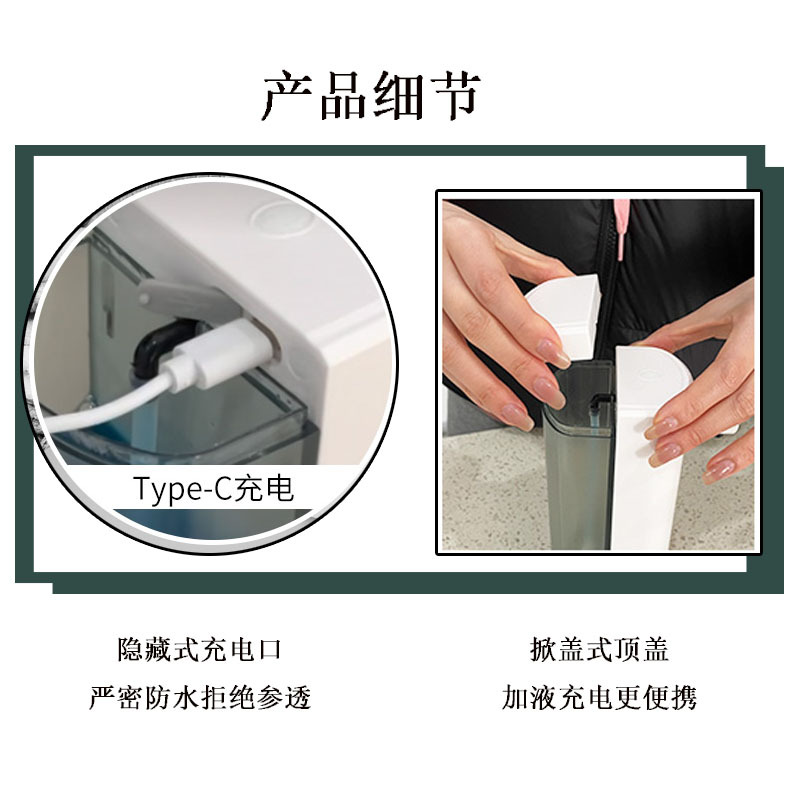 产品细节

Type-C充电

隐藏式充电口
严密防水拒绝参透

掀盖式顶盖
加液充电更便携