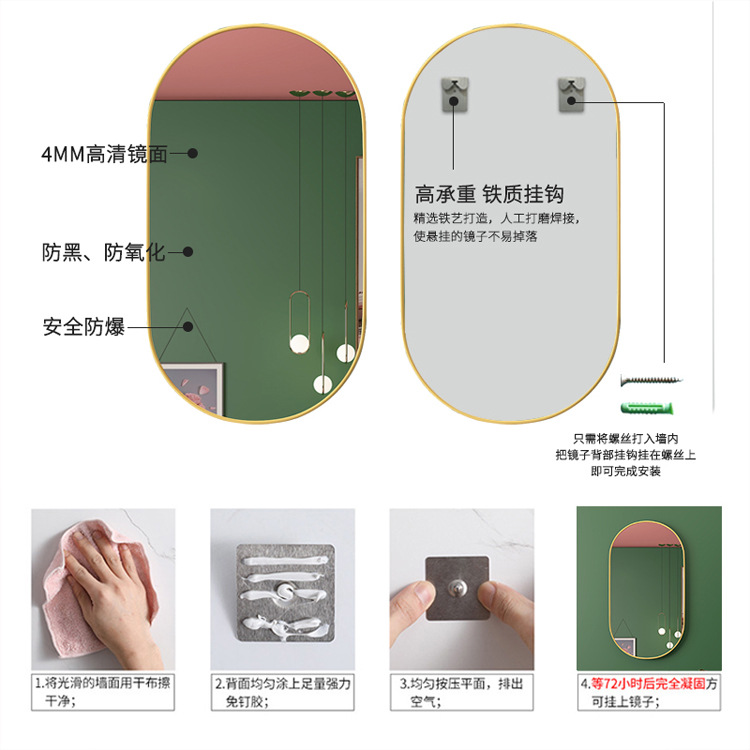 4MM高清镜面

防黑、防氧化

安全防爆

高承重 铁质挂钩

精选铁艺打造，人工打磨焊接，使悬挂的镜子不易掉落

只需将螺丝打入墙内
把镜子背部挂钩挂在螺丝上
即可完成安装

1.将光滑的墙面用干布擦干净；

2.背面均匀涂上足量强力免钉胶；

3.均匀按压平面，排出空气；

4.等72小时后完全凝固方可挂上镜子；