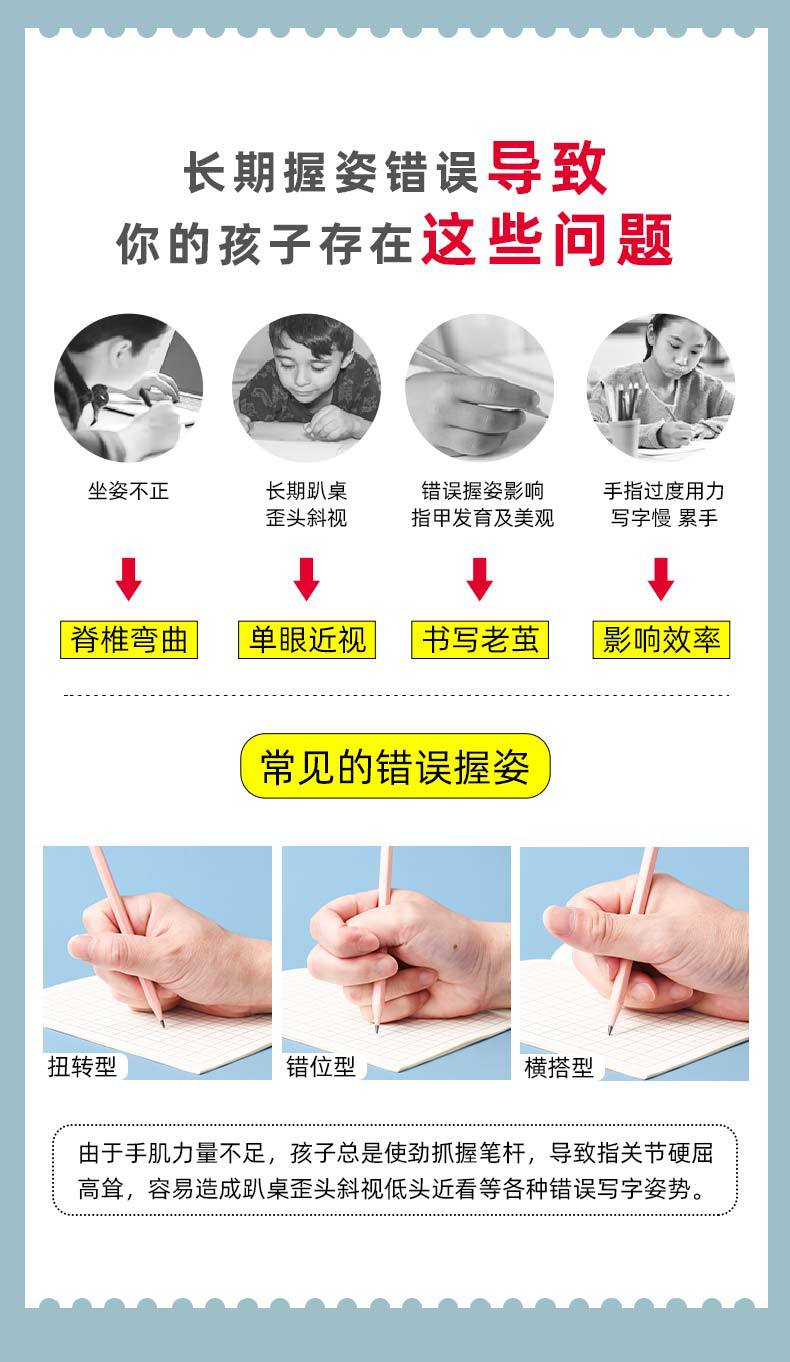 长期握姿错误导致
你的孩子存在这些问题

坐姿不正

长期趴桌
歪头斜视

错误握姿影响
指甲发育及美观

手指过度用力
写字慢 累手

脊椎弯曲

单眼近视

书写老茧

影响效率

常见的错误握姿

扭转型

错位型

横搭型

由于手肌力量不足，孩子总是使劲抓握笔杆，导致指关节硬屈高耸，容易造成趴桌歪头斜视低头近看等各种错误写字姿势。