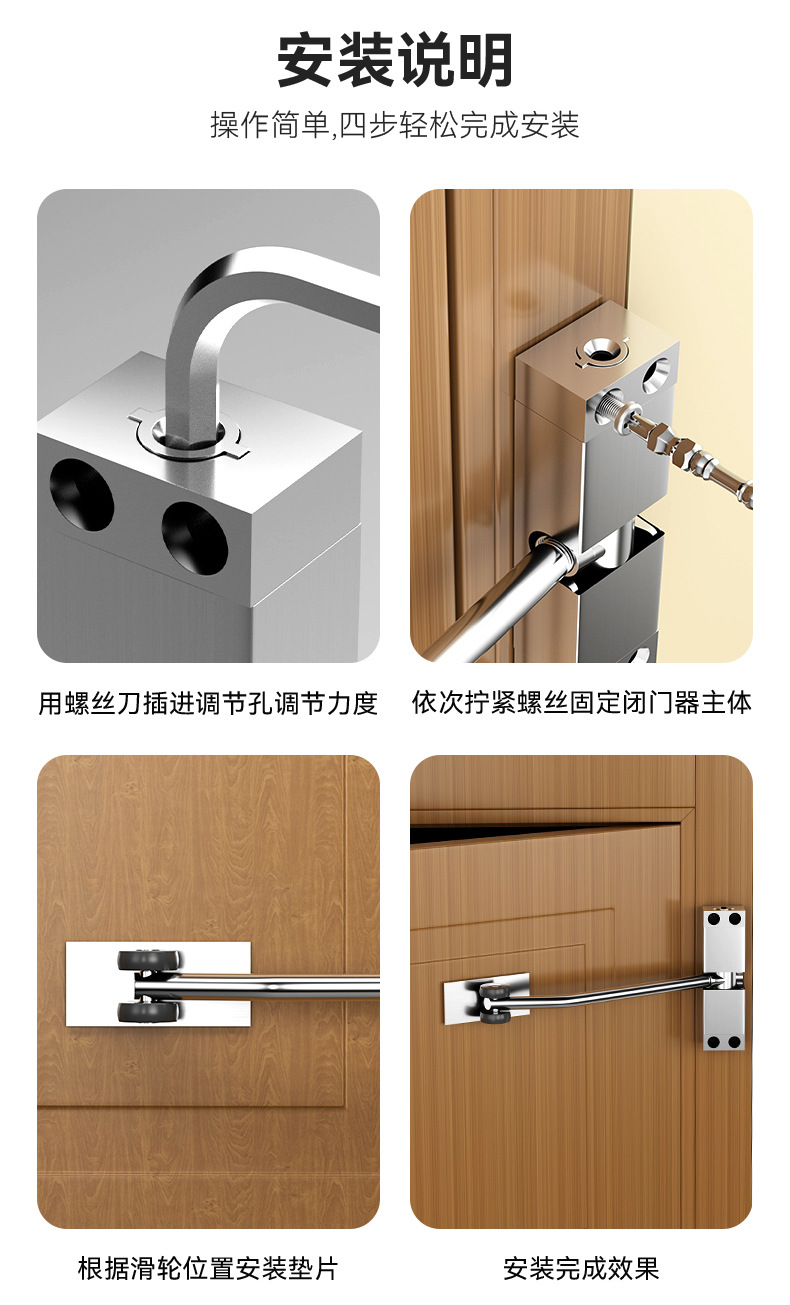 安装说明

操作简单,四步轻松完成安装

用螺丝刀插进调节孔调节力度

依次拧紧螺丝固定闭门器主体

根据滑轮位置安装垫片

安装完成效果