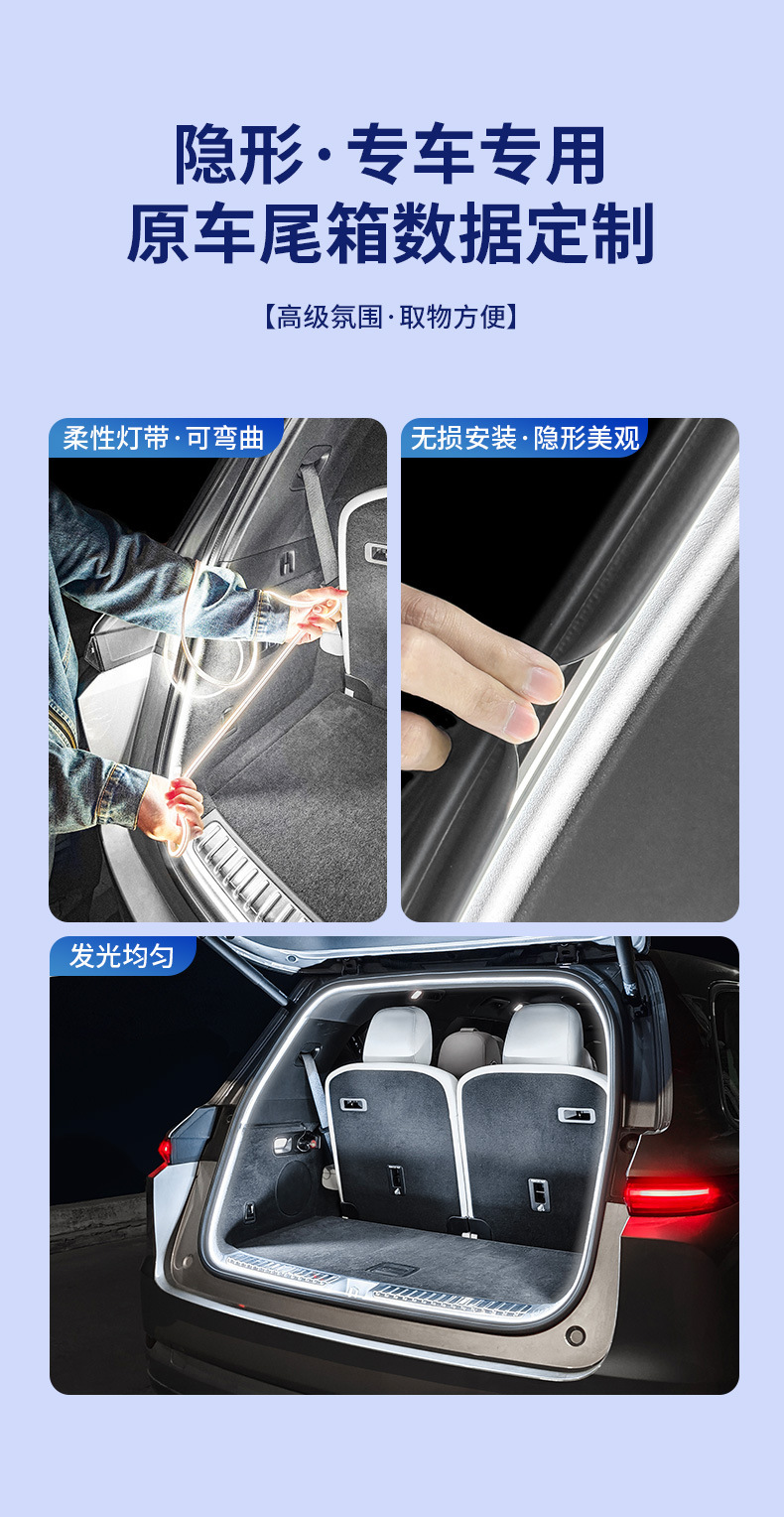 隐形·专车专用
原车尾箱数据定制

【高级氛围·取物方便】

柔性灯带·可弯曲

无损安装·隐形美观

发光均匀