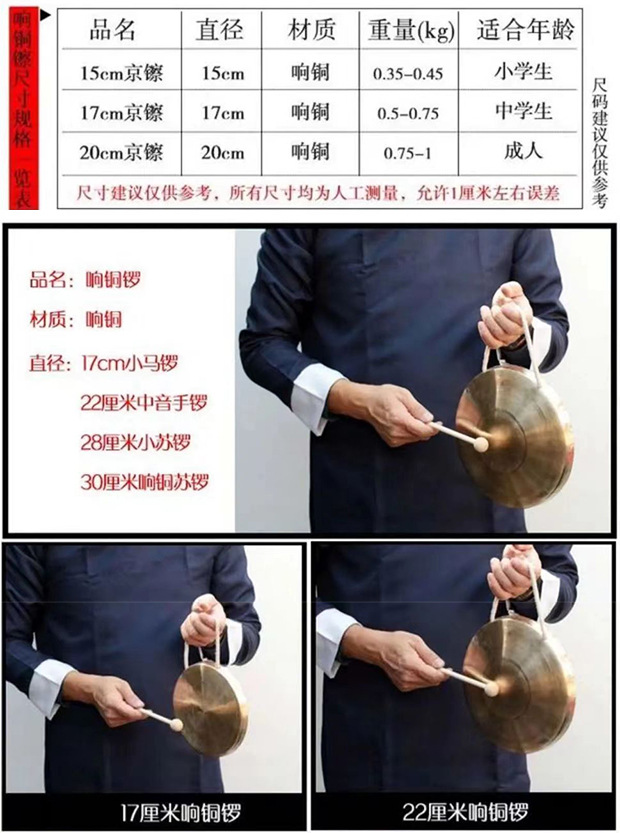 响铜镲尺寸规格一览表

| 品名 | 直径 | 材质 | 重量(kg) | 适合年龄 |
|---|---|---|---|---|
| 15cm京镲 | 15cm | 响铜 | 0.35-0.45 | 小学生 |
| 17cm京镲 | 17cm | 响铜 | 0.5-0.75 | 中学生 |
| 20cm京镲 | 20cm | 响铜 | 0.75-1 | 成人 |

尺寸建议仅供参考，所有尺寸均为人工测量，允许1厘米左右误差

尺码建议仅供参考

品名：响铜锣

材质：响铜

直径：17cm小马锣

22厘米中音手锣

28厘米小苏锣

30厘米响铜苏锣

17厘米响铜锣

22厘米响铜锣