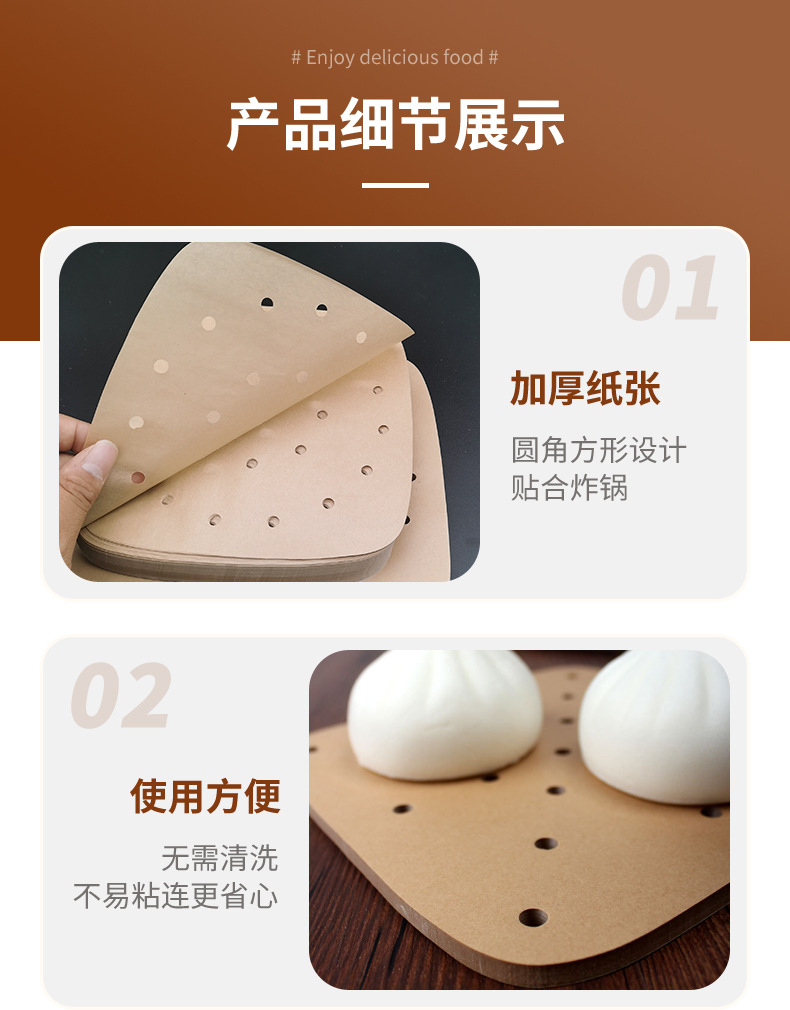 # Enjoy delicious food #

产品细节展示

01

加厚纸张

圆角方形设计
贴合炸锅

02

使用方便

无需清洗
不易粘连更省心